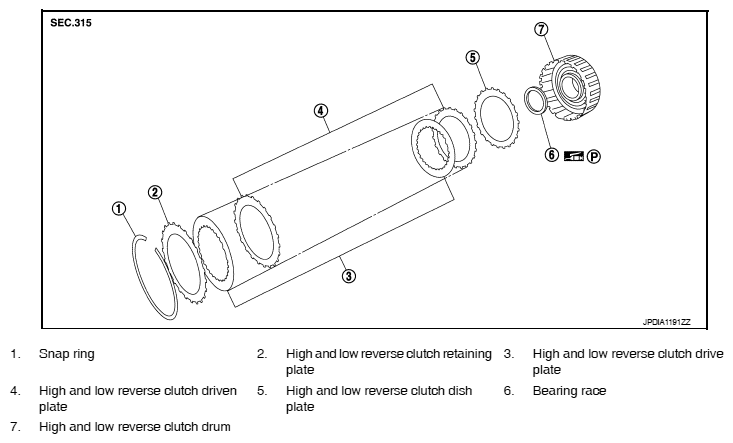 SEC.315

7

5

4

6 P

2

1

3

JPDIA1191ZZ

1. Snap ring
2. High and low reverse clutch retaining plate
3. High and low reverse clutch drive plate
4. High and low reverse clutch driven plate
5. High and low reverse clutch dish plate
6. Bearing race
7. High and low reverse clutch drum