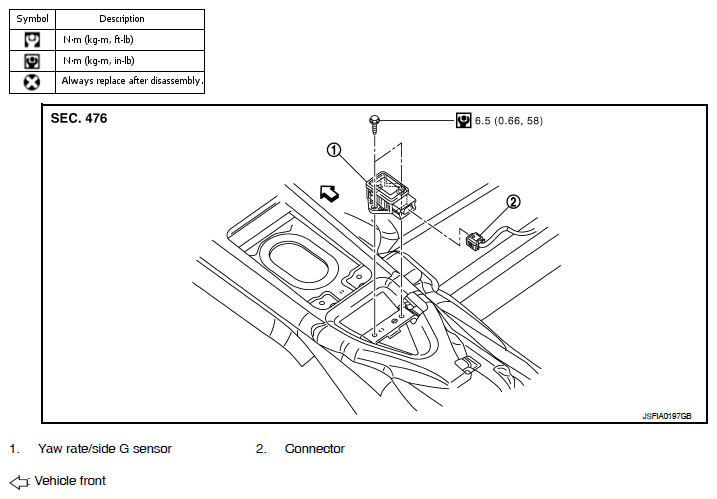 | Symbol | Description |
|---|---|
|  | N·m (kg-m, ft-lb) |
|  | N·m (kg-m, in-lb) |
|  | Always replace after disassembly. |

SEC. 476

6.5 (0.66, 58)

1

2

JSFIA0197GB

1. Yaw rate/side G sensor
2. Connector

: Vehicle front