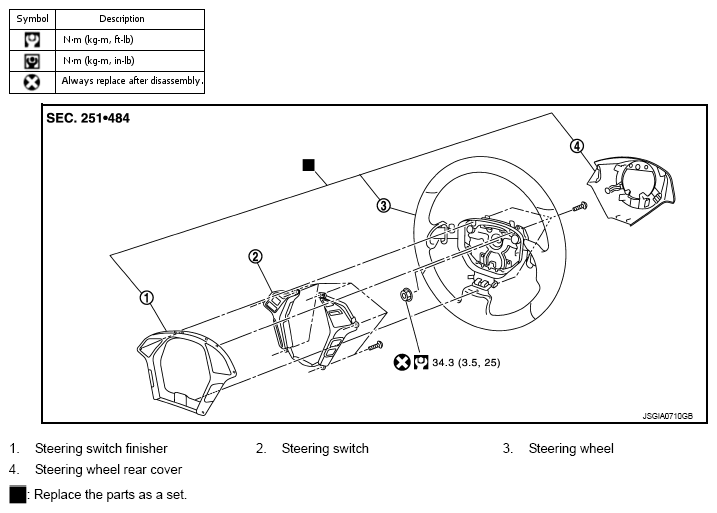 | Symbol | Description |
|---|---|
| | N·m (kg-m, ft-lb) |
| | N·m (kg-m, in-lb) |
| | Always replace after disassembly. |

SEC. 251•484

4

3

2

1

34.3 (3.5, 25)

JSGIA0710GB

1. Steering switch finisher
2. Steering switch
3. Steering wheel
4. Steering wheel rear cover

: Replace the parts as a set.