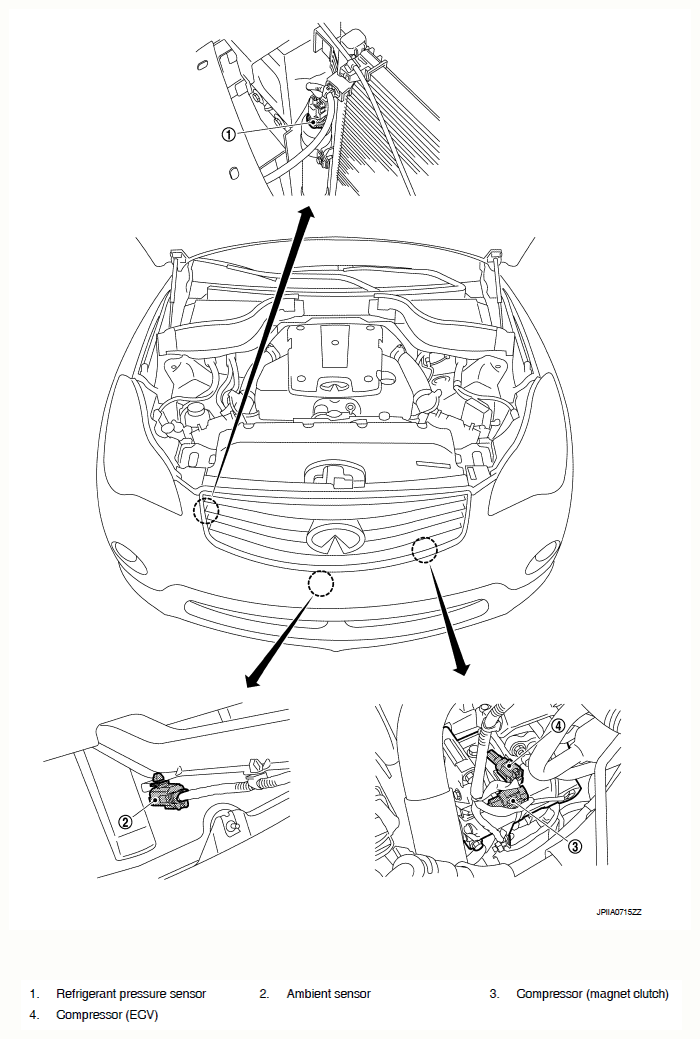 ①

②

④

③

JPIIA0715ZZ

1. Refrigerant pressure sensor
2. Ambient sensor
3. Compressor (magnet clutch)
4. Compressor (ECV)