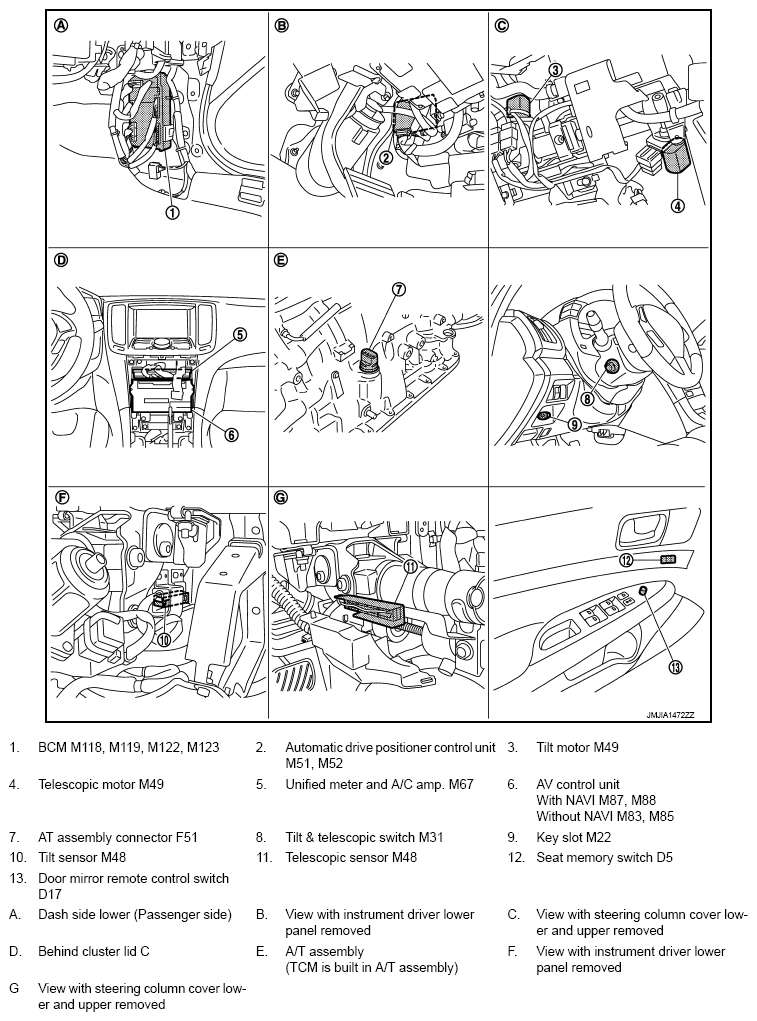 A

1

B

2

C

3

4

D

5

6

E

7

8

9

F

10

G

11

12

13

JMJIA1472ZZ

1. BCM M118, M119, M122, M123

2. Automatic drive positioner control unit M51, M52

3. Tilt motor M49

4. Telescopic motor M49

5. Unified meter and A/C amp. M67

6. AV control unit
With NAVI M87, M88
Without NAVI M83, M85

7. AT assembly connector F51

8. Tilt & telescopic switch M31

9. Key slot M22

10. Tilt sensor M48

11. Telescopic sensor M48

12. Seat memory switch D5

13. Door mirror remote control switch D17

A. Dash side lower (Passenger side)

B. View with instrument driver lower panel removed

C. View with steering column cover lower and upper removed

D. Behind cluster lid C

E. A/T assembly
(TCM is built in A/T assembly)

F. View with instrument driver lower panel removed

G View with steering column cover lower and upper removed