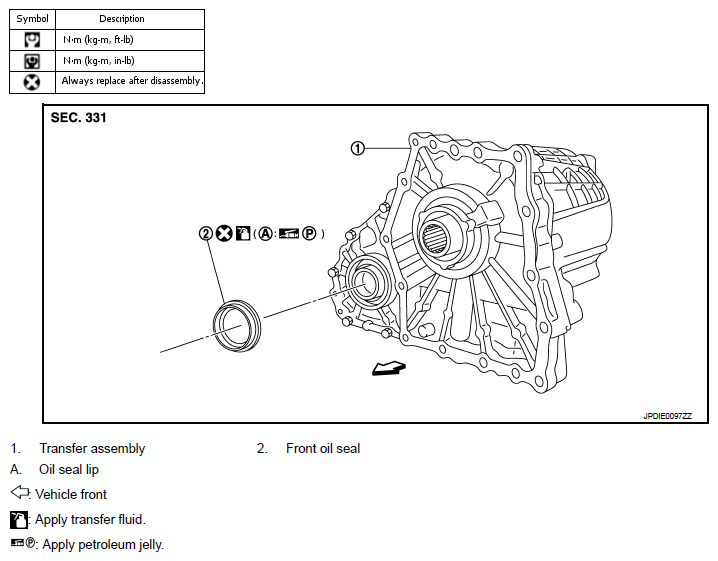 | Symbol | Description |
|---|---|
| | N·m (kg-m, ft-lb) |
| | N·m (kg-m, in-lb) |
| | Always replace after disassembly. |

SEC. 331

①

② (Ⓐ: Ⓟ)

JPDIE0097ZZ

1. Transfer assembly
2. Front oil seal
A. Oil seal lip

: Vehicle front

: Apply transfer fluid.

Ⓟ: Apply petroleum jelly.