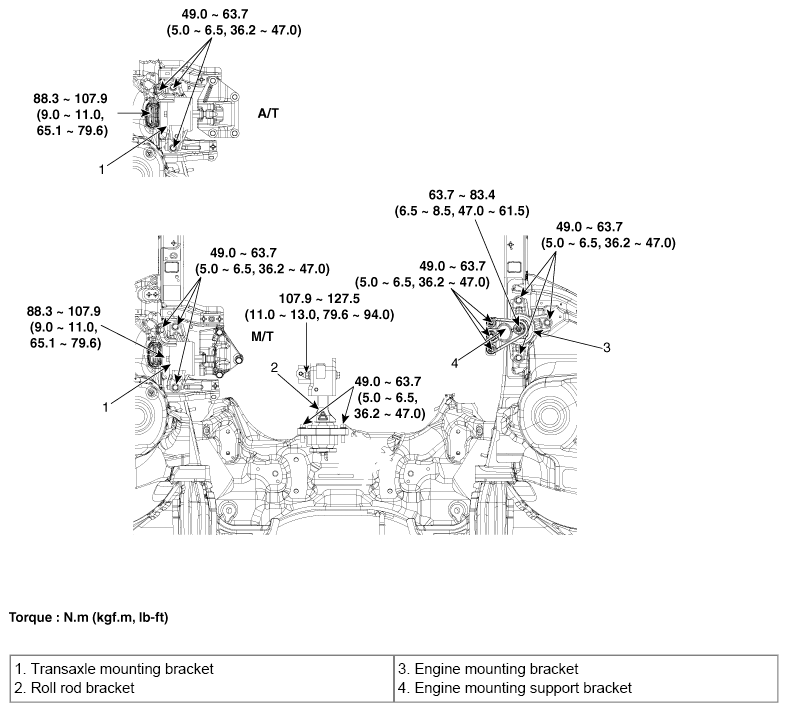 49.0 ~ 63.7
(5.0 ~ 6.5, 36.2 ~ 47.0)

88.3 ~ 107.9
(9.0 ~ 11.0,
65.1 ~ 79.6)

A/T

1

63.7 ~ 83.4
(6.5 ~ 8.5, 47.0 ~ 61.5)

49.0 ~ 63.7
(5.0 ~ 6.5, 36.2 ~ 47.0)

49.0 ~ 63.7
(5.0 ~ 6.5, 36.2 ~ 47.0)

49.0 ~ 63.7
(5.0 ~ 6.5, 36.2 ~ 47.0)

107.9 ~ 127.5
(11.0 ~ 13.0, 79.6 ~ 94.0)

88.3 ~ 107.9
(9.0 ~ 11.0,
65.1 ~ 79.6)

M/T

3

4

2

49.0 ~ 63.7
(5.0 ~ 6.5,
36.2 ~ 47.0)

1

Torque : N.m (kgf.m, lb-ft)

| 1. Transaxle mounting bracket<br>2. Roll rod bracket | 3. Engine mounting bracket<br>4. Engine mounting support bracket |
|---|---|