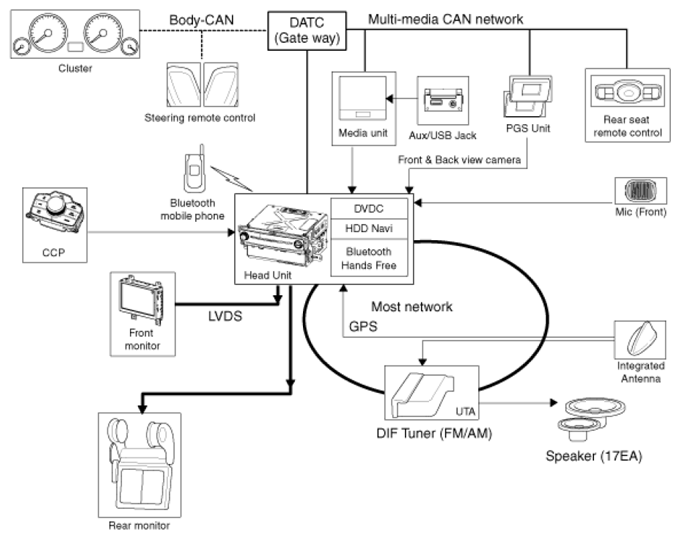 Body-CAN

DATC
(Gate way)

Multi-media CAN network

Cluster

Steering remote control

Media unit

Aux/USB Jack

PGS Unit

Rear seat
remote control

Front & Back view camera

Bluetooth
mobile phone

CCP

DVDC

HDD Navi

Bluetooth
Hands Free

Head Unit

Mic (Front)

Front
monitor

LVDS

Most network

GPS

Integrated
Antenna

UTA

DIF Tuner (FM/AM)

Speaker (17EA)

Rear monitor