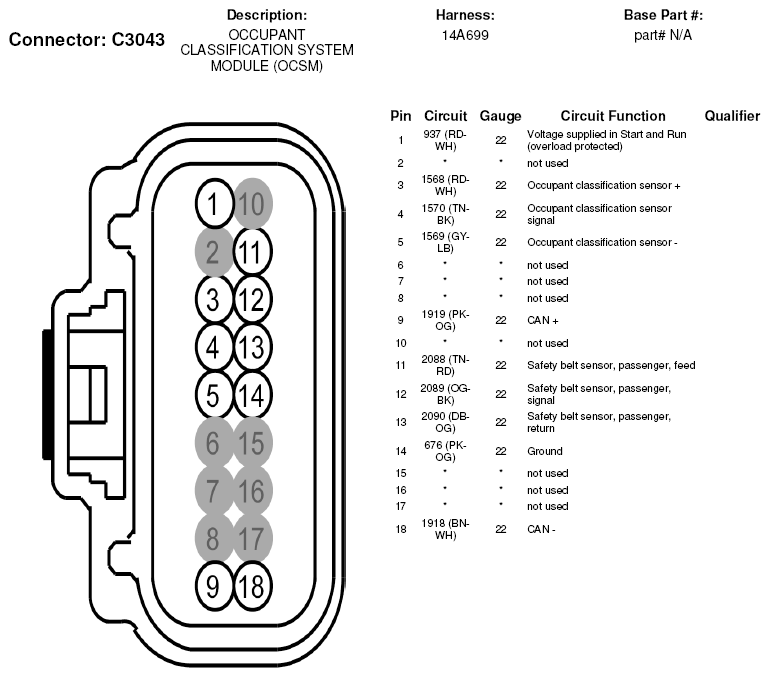 Connector: C3043

Description:
OCCUPANT CLASSIFICATION SYSTEM MODULE (OCSM)

Harness:
14A699

Base Part #:
part# N/A

1 10
2 11
3 12
4 13
5 14
6 15
7 16
8 17
9 18

| Pin | Circuit | Gauge | Circuit Function | Qualifier |
|---|---|---|---|---|
| 1 | 937 (RD-WH) | 22 | Voltage supplied in Start and Run (overload protected) | |
| 2 | * | * | not used | |
| 3 | 1568 (RD-WH) | 22 | Occupant classification sensor + | |
| 4 | 1570 (TN-BK) | 22 | Occupant classification sensor signal | |
| 5 | 1569 (GY-LB) | 22 | Occupant classification sensor - | |
| 6 | * | * | not used | |
| 7 | * | * | not used | |
| 8 | * | * | not used | |
| 9 | 1919 (PK-OG) | 22 | CAN + | |
| 10 | * | * | not used | |
| 11 | 2088 (TN-RD) | 22 | Safety belt sensor, passenger, feed | |
| 12 | 2089 (OG-BK) | 22 | Safety belt sensor, passenger, signal | |
| 13 | 2090 (DB-OG) | 22 | Safety belt sensor, passenger, return | |
| 14 | 676 (PK-OG) | 22 | Ground | |
| 15 | * | * | not used | |
| 16 | * | * | not used | |
| 17 | * | * | not used | |
| 18 | 1918 (BN-WH) | 22 | CAN - | |