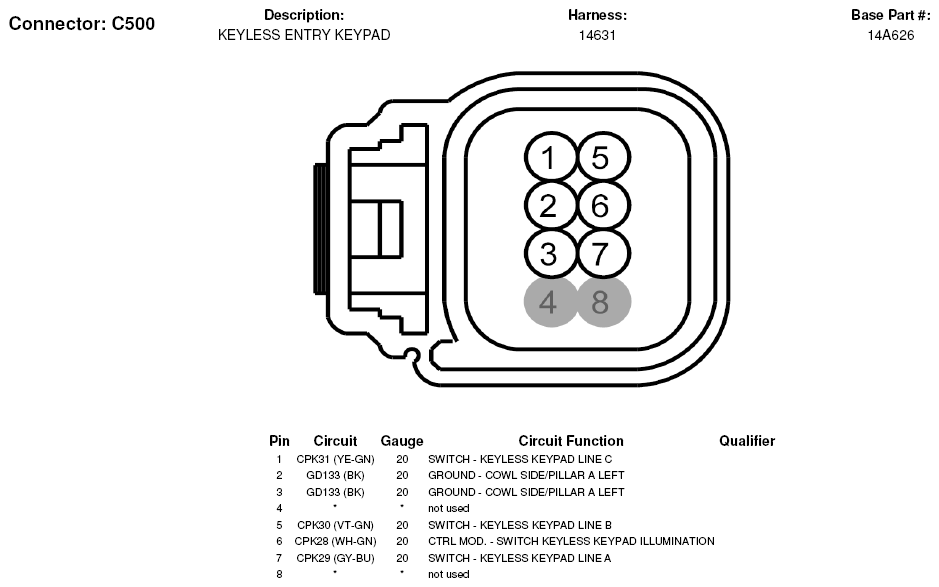 Connector: C500

Description:
KEYLESS ENTRY KEYPAD

Harness:
14631

Base Part #:
14A626

1 5
2 6
3 7
4 8

| Pin | Circuit | Gauge | Circuit Function | Qualifier |
|---|---|---|---|---|
| 1 | CPK31 (YE-GN) | 20 | SWITCH - KEYLESS KEYPAD LINE C | |
| 2 | GD133 (BK) | 20 | GROUND - COWL SIDE/PILLAR A LEFT | |
| 3 | GD133 (BK) | 20 | GROUND - COWL SIDE/PILLAR A LEFT | |
| 4 | * | * | not used | |
| 5 | CPK30 (VT-GN) | 20 | SWITCH - KEYLESS KEYPAD LINE B | |
| 6 | CPK28 (WH-GN) | 20 | CTRL MOD. - SWITCH KEYLESS KEYPAD ILLUMINATION | |
| 7 | CPK29 (GY-BU) | 20 | SWITCH - KEYLESS KEYPAD LINE A | |
| 8 | * | * | not used | |