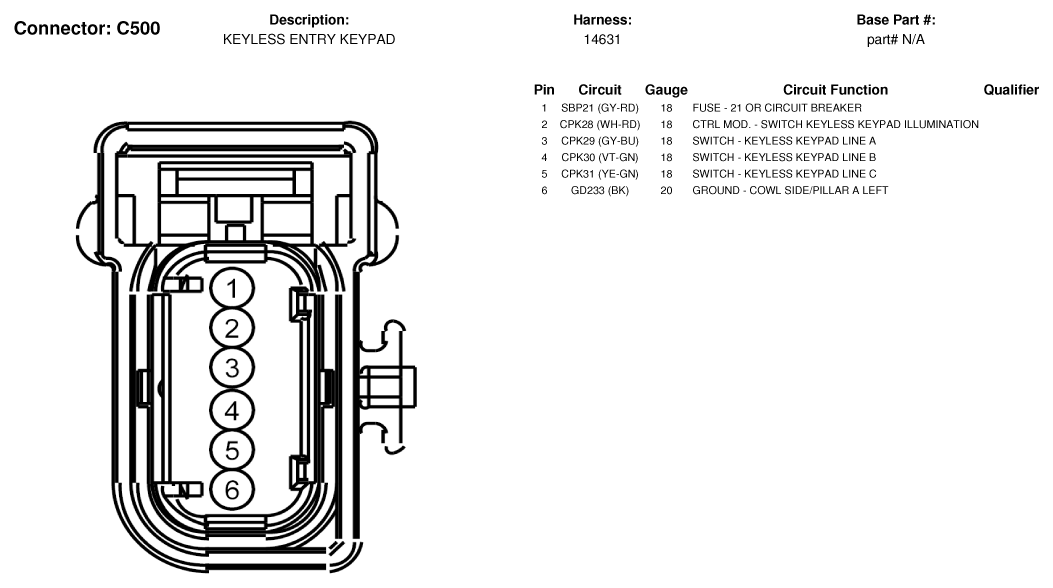 Connector: C500

Description:
KEYLESS ENTRY KEYPAD

Harness:
14631

Base Part #:
part# N/A

| Pin | Circuit | Gauge | Circuit Function | Qualifier |
|---|---|---|---|---|
| 1 | SBP21 (GY-RD) | 18 | FUSE - 21 OR CIRCUIT BREAKER | |
| 2 | CPK28 (WH-RD) | 18 | CTRL MOD. - SWITCH KEYLESS KEYPAD ILLUMINATION | |
| 3 | CPK29 (GY-BU) | 18 | SWITCH - KEYLESS KEYPAD LINE A | |
| 4 | CPK30 (VT-GN) | 18 | SWITCH - KEYLESS KEYPAD LINE B | |
| 5 | CPK31 (YE-GN) | 18 | SWITCH - KEYLESS KEYPAD LINE C | |
| 6 | GD233 (BK) | 20 | GROUND - COWL SIDE/PILLAR A LEFT | |

1
2
3
4
5
6