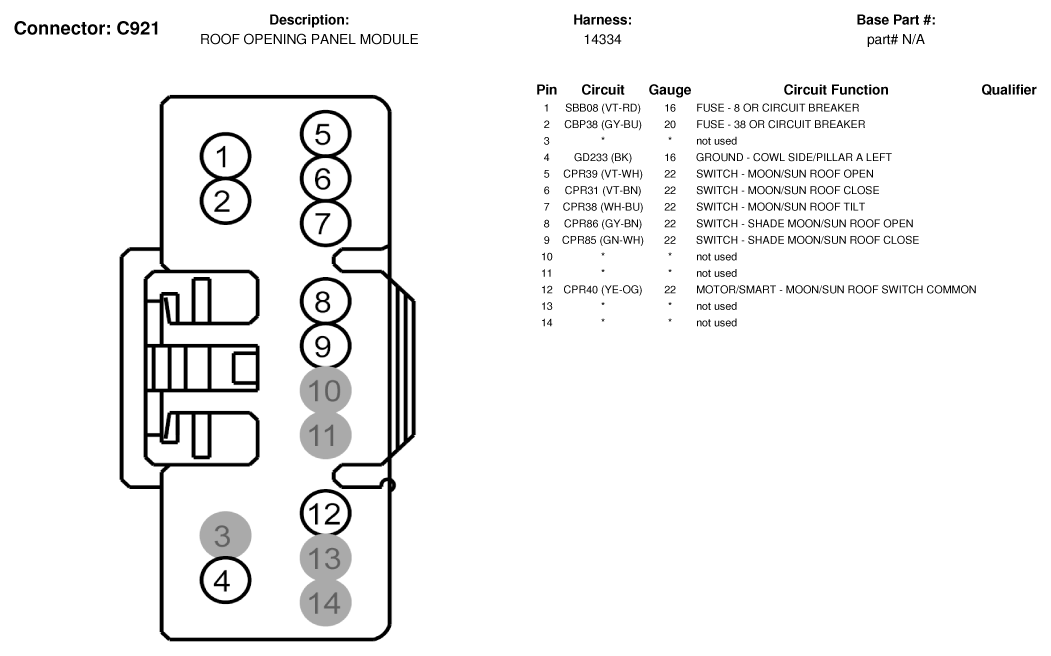 Connector: C921

Description:
ROOF OPENING PANEL MODULE

Harness:
14334

Base Part #:
part# N/A

1
2
5
6
7
8
9
10
11
3
4
12
13
14

| Pin | Circuit | Gauge | Circuit Function | Qualifier |
|---|---|---|---|---|
| 1 | SBB08 (VT-RD) | 16 | FUSE - 8 OR CIRCUIT BREAKER | |
| 2 | CBP38 (GY-BU) | 20 | FUSE - 38 OR CIRCUIT BREAKER | |
| 3 | * | * | not used | |
| 4 | GD233 (BK) | 16 | GROUND - COWL SIDE/PILLAR A LEFT | |
| 5 | CPR39 (VT-WH) | 22 | SWITCH - MOON/SUN ROOF OPEN | |
| 6 | CPR31 (VT-BN) | 22 | SWITCH - MOON/SUN ROOF CLOSE | |
| 7 | CPR38 (WH-BU) | 22 | SWITCH - MOON/SUN ROOF TILT | |
| 8 | CPR86 (GY-BN) | 22 | SWITCH - SHADE MOON/SUN ROOF OPEN | |
| 9 | CPR85 (GN-WH) | 22 | SWITCH - SHADE MOON/SUN ROOF CLOSE | |
| 10 | * | * | not used | |
| 11 | * | * | not used | |
| 12 | CPR40 (YE-OG) | 22 | MOTOR/SMART - MOON/SUN ROOF SWITCH COMMON | |
| 13 | * | * | not used | |
| 14 | * | * | not used | |