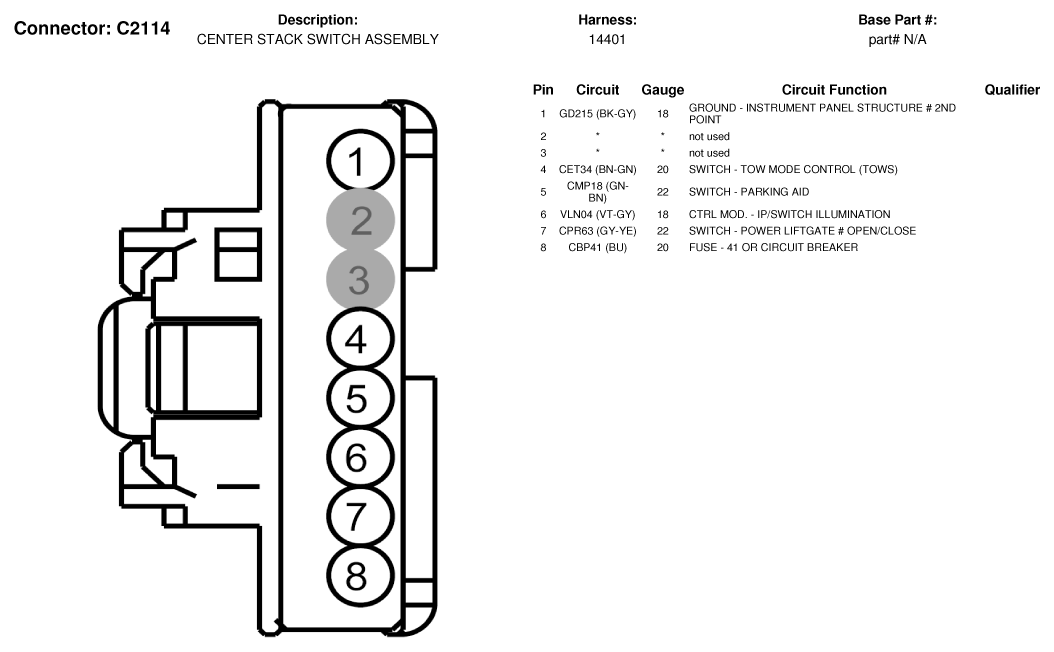 Connector: C2114

Description:
CENTER STACK SWITCH ASSEMBLY

Harness:
14401

Base Part #:
part# N/A

1
2
3
4
5
6
7
8

| Pin | Circuit | Gauge | Circuit Function | Qualifier |
|---|---|---|---|---|
| 1 | GD215 (BK-GY) | 18 | GROUND - INSTRUMENT PANEL STRUCTURE # 2ND POINT | |
| 2 | * | * | not used | |
| 3 | * | * | not used | |
| 4 | CET34 (BN-GN) | 20 | SWITCH - TOW MODE CONTROL (TOWS) | |
| 5 | CMP18 (GN-BN) | 22 | SWITCH - PARKING AID | |
| 6 | VLN04 (VT-GY) | 18 | CTRL MOD. - IP/SWITCH ILLUMINATION | |
| 7 | CPR63 (GY-YE) | 22 | SWITCH - POWER LIFTGATE # OPEN/CLOSE | |
| 8 | CBP41 (BU) | 20 | FUSE - 41 OR CIRCUIT BREAKER | |