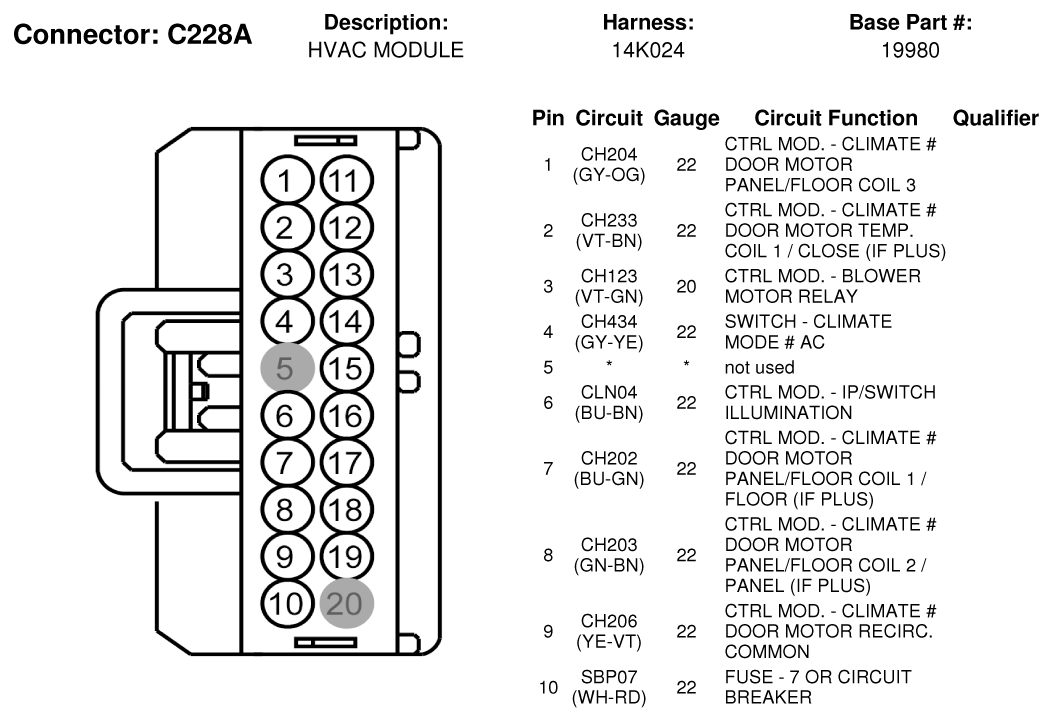 Connector: C228A

Description:
HVAC MODULE

Harness:
14K024

Base Part #:
19980

1 11
2 12
3 13
4 14
5 15
6 16
7 17
8 18
9 19
10 20

| Pin | Circuit | Gauge | Circuit Function | Qualifier |
|---|---|---|---|---|
| 1 | CH204 (GY-OG) | 22 | CTRL MOD. - CLIMATE # DOOR MOTOR PANEL/FLOOR COIL 3 | |
| 2 | CH233 (VT-BN) | 22 | CTRL MOD. - CLIMATE # DOOR MOTOR TEMP. COIL 1 / CLOSE (IF PLUS) | |
| 3 | CH123 (VT-GN) | 20 | CTRL MOD. - BLOWER MOTOR RELAY | |
| 4 | CH434 (GY-YE) | 22 | SWITCH - CLIMATE MODE # AC | |
| 5 | * | * | not used | |
| 6 | CLN04 (BU-BN) | 22 | CTRL MOD. - IP/SWITCH ILLUMINATION | |
| 7 | CH202 (BU-GN) | 22 | CTRL MOD. - CLIMATE # DOOR MOTOR PANEL/FLOOR COIL 1 / FLOOR (IF PLUS) | |
| 8 | CH203 (GN-BN) | 22 | CTRL MOD. - CLIMATE # DOOR MOTOR PANEL/FLOOR COIL 2 / PANEL (IF PLUS) | |
| 9 | CH206 (YE-VT) | 22 | CTRL MOD. - CLIMATE # DOOR MOTOR RECIRC. COMMON | |
| 10 | SBP07 (WH-RD) | 22 | FUSE - 7 OR CIRCUIT BREAKER | |