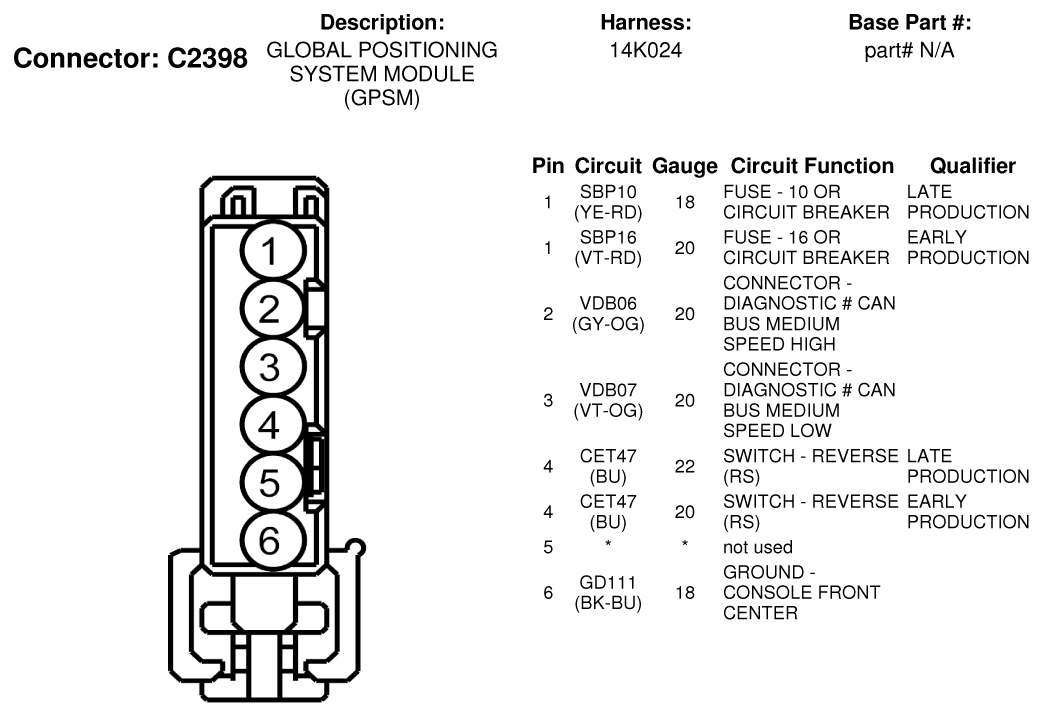 Connector: C2398

Description:
GLOBAL POSITIONING SYSTEM MODULE (GPSM)

Harness:
14K024

Base Part #:
part# N/A

1
2
3
4
5
6

| Pin | Circuit | Gauge | Circuit Function | Qualifier |
|---|---|---|---|---|
| 1 | SBP10 (YE-RD) | 18 | FUSE - 10 OR CIRCUIT BREAKER | LATE PRODUCTION |
| 1 | SBP16 (VT-RD) | 20 | FUSE - 16 OR CIRCUIT BREAKER | EARLY PRODUCTION |
| 2 | VDB06 (GY-OG) | 20 | CONNECTOR - DIAGNOSTIC # CAN BUS MEDIUM SPEED HIGH | |
| 3 | VDB07 (VT-OG) | 20 | CONNECTOR - DIAGNOSTIC # CAN BUS MEDIUM SPEED LOW | |
| 4 | CET47 (BU) | 22 | SWITCH - REVERSE (RS) | LATE PRODUCTION |
| 4 | CET47 (BU) | 20 | SWITCH - REVERSE (RS) | EARLY PRODUCTION |
| 5 | * | * | not used | |
| 6 | GD111 (BK-BU) | 18 | GROUND - CONSOLE FRONT CENTER | |