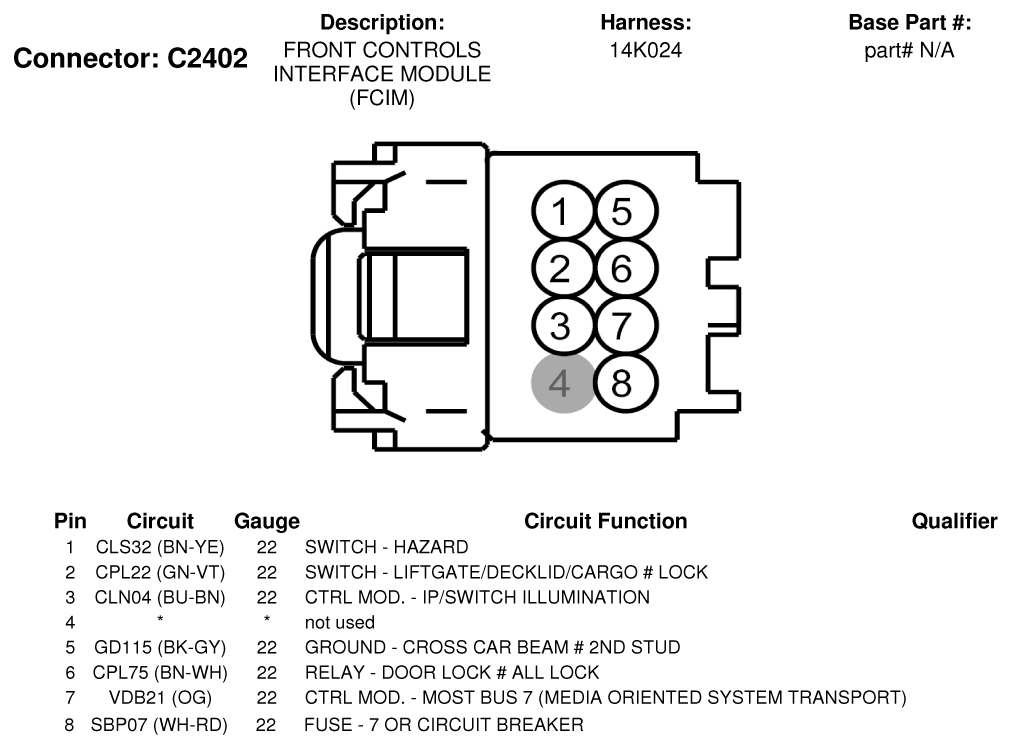 Connector: C2402

Description:
FRONT CONTROLS INTERFACE MODULE (FCIM)

Harness:
14K024

Base Part #:
part# N/A

1 5
2 6
3 7
4 8

| Pin | Circuit | Gauge | Circuit Function | Qualifier |
|---|---|---|---|---|
| 1 | CLS32 (BN-YE) | 22 | SWITCH - HAZARD | |
| 2 | CPL22 (GN-VT) | 22 | SWITCH - LIFTGATE/DECKLID/CARGO # LOCK | |
| 3 | CLN04 (BU-BN) | 22 | CTRL MOD. - IP/SWITCH ILLUMINATION | |
| 4 | * | * | not used | |
| 5 | GD115 (BK-GY) | 22 | GROUND - CROSS CAR BEAM # 2ND STUD | |
| 6 | CPL75 (BN-WH) | 22 | RELAY - DOOR LOCK # ALL LOCK | |
| 7 | VDB21 (OG) | 22 | CTRL MOD. - MOST BUS 7 (MEDIA ORIENTED SYSTEM TRANSPORT) | |
| 8 | SBP07 (WH-RD) | 22 | FUSE - 7 OR CIRCUIT BREAKER | |