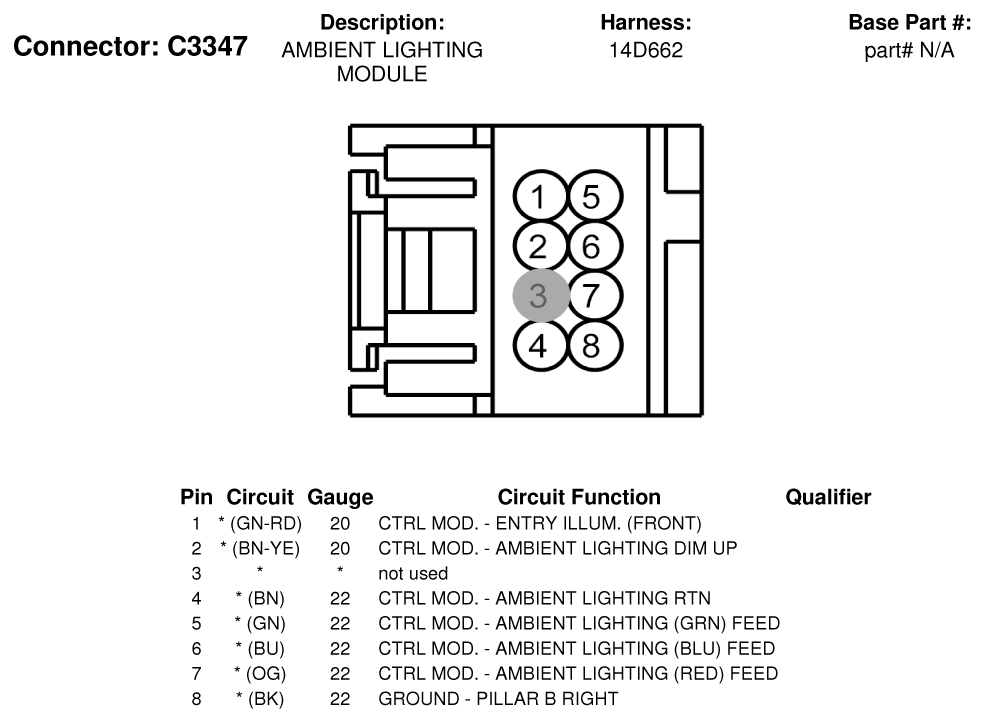 Connector: C3347

Description:
AMBIENT LIGHTING MODULE

Harness:
14D662

Base Part #:
part# N/A

1 5
2 6
3 7
4 8

| Pin | Circuit | Gauge | Circuit Function | Qualifier |
|---|---|---|---|---|
| 1 | * (GN-RD) | 20 | CTRL MOD. - ENTRY ILLUM. (FRONT) | |
| 2 | * (BN-YE) | 20 | CTRL MOD. - AMBIENT LIGHTING DIM UP | |
| 3 | * | * | not used | |
| 4 | * (BN) | 22 | CTRL MOD. - AMBIENT LIGHTING RTN | |
| 5 | * (GN) | 22 | CTRL MOD. - AMBIENT LIGHTING (GRN) FEED | |
| 6 | * (BU) | 22 | CTRL MOD. - AMBIENT LIGHTING (BLU) FEED | |
| 7 | * (OG) | 22 | CTRL MOD. - AMBIENT LIGHTING (RED) FEED | |
| 8 | * (BK) | 22 | GROUND - PILLAR B RIGHT | |