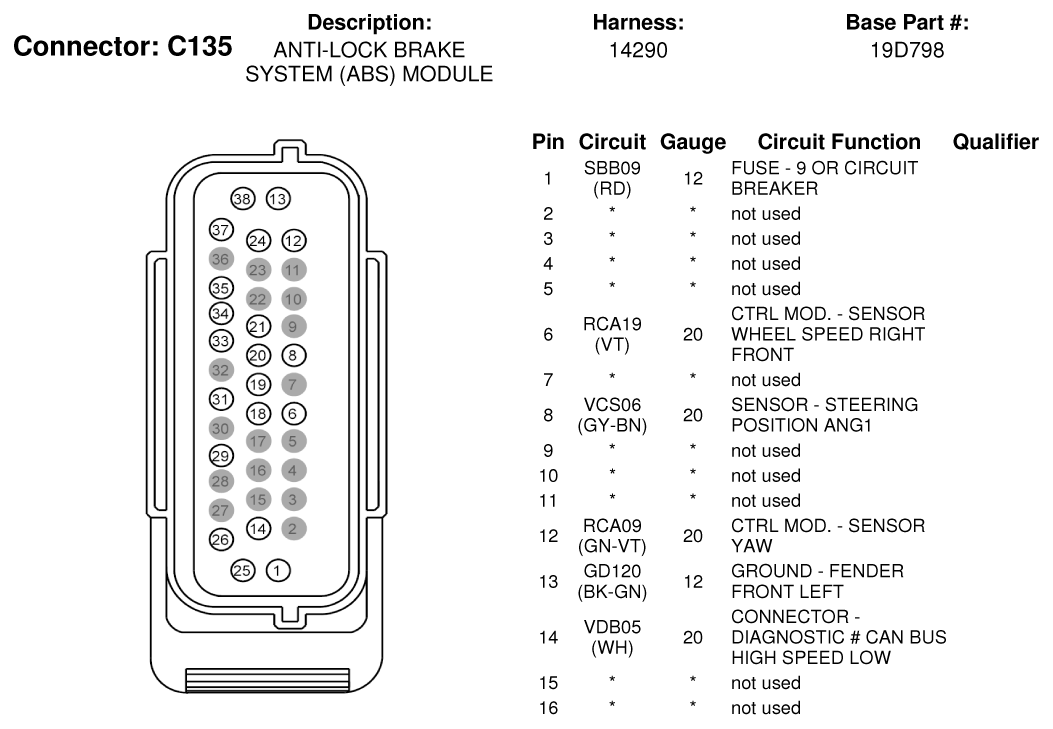 Connector: C135

Description:
ANTI-LOCK BRAKE SYSTEM (ABS) MODULE

Harness:
14290

Base Part #:
19D798

38 13
37 24 12
36 23 11
35 22 10
34 21 9
33 20 8
32 19 7
31 18 6
30 17 5
29 16 4
28 15 3
27 14 2
26
25 1

| Pin | Circuit | Gauge | Circuit Function | Qualifier |
|---|---|---|---|---|
| 1 | SBB09 (RD) | 12 | FUSE - 9 OR CIRCUIT BREAKER | |
| 2 | * | * | not used | |
| 3 | * | * | not used | |
| 4 | * | * | not used | |
| 5 | * | * | not used | |
| 6 | RCA19 (VT) | 20 | CTRL MOD. - SENSOR WHEEL SPEED RIGHT FRONT | |
| 7 | * | * | not used | |
| 8 | VCS06 (GY-BN) | 20 | SENSOR - STEERING POSITION ANG1 | |
| 9 | * | * | not used | |
| 10 | * | * | not used | |
| 11 | * | * | not used | |
| 12 | RCA09 (GN-VT) | 20 | CTRL MOD. - SENSOR YAW | |
| 13 | GD120 (BK-GN) | 12 | GROUND - FENDER FRONT LEFT | |
| 14 | VDB05 (WH) | 20 | CONNECTOR - DIAGNOSTIC # CAN BUS HIGH SPEED LOW | |
| 15 | * | * | not used | |
| 16 | * | * | not used | |