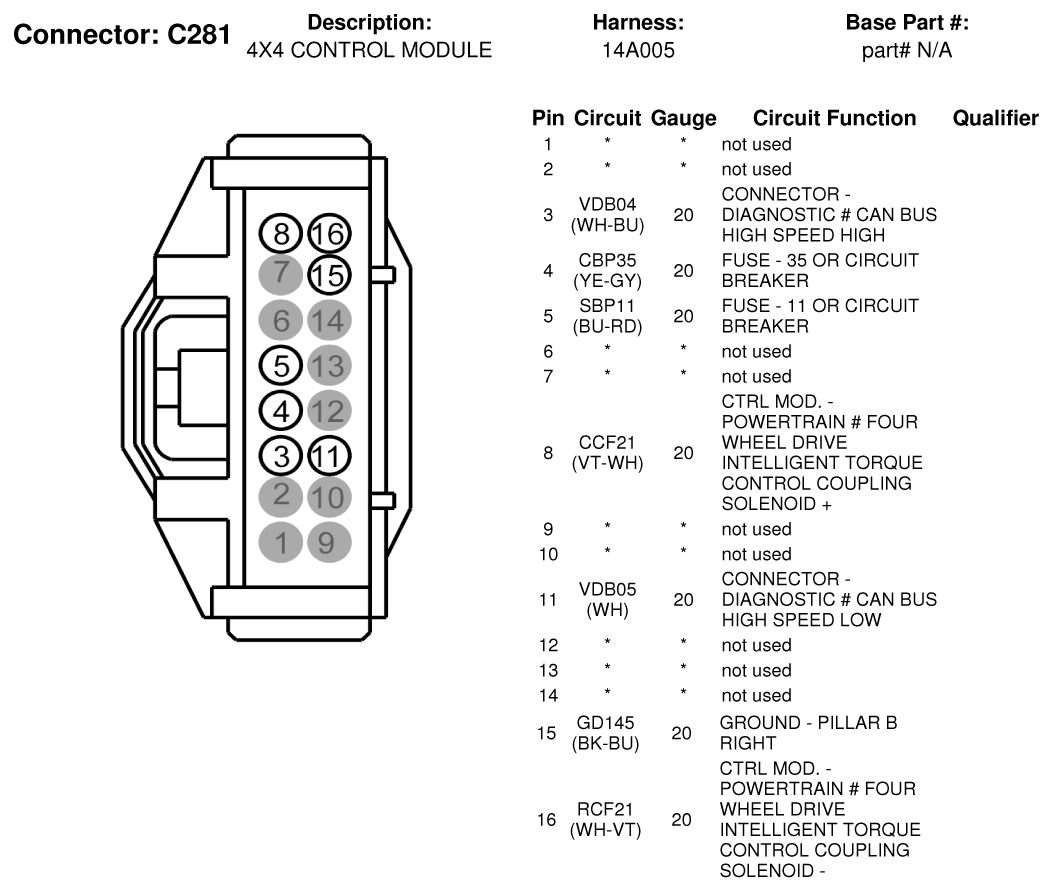 Connector: C281

Description:
4X4 CONTROL MODULE

Harness:
14A005

Base Part #:
part# N/A

8 16
7 15
6 14
5 13
4 12
3 11
2 10
1 9

| Pin | Circuit | Gauge | Circuit Function | Qualifier |
|---|---|---|---|---|
| 1 | * | * | not used | |
| 2 | * | * | not used | |
| 3 | VDB04 (WH-BU) | 20 | CONNECTOR - DIAGNOSTIC # CAN BUS HIGH SPEED HIGH | |
| 4 | CBP35 (YE-GY) | 20 | FUSE - 35 OR CIRCUIT BREAKER | |
| 5 | SBP11 (BU-RD) | 20 | FUSE - 11 OR CIRCUIT BREAKER | |
| 6 | * | * | not used | |
| 7 | * | * | not used | |
| 8 | CCF21 (VT-WH) | 20 | CTRL MOD. - POWERTRAIN # FOUR WHEEL DRIVE INTELLIGENT TORQUE CONTROL COUPLING SOLENOID + | |
| 9 | * | * | not used | |
| 10 | * | * | not used | |
| 11 | VDB05 (WH) | 20 | CONNECTOR - DIAGNOSTIC # CAN BUS HIGH SPEED LOW | |
| 12 | * | * | not used | |
| 13 | * | * | not used | |
| 14 | * | * | not used | |
| 15 | GD145 (BK-BU) | 20 | GROUND - PILLAR B RIGHT | |
| 16 | RCF21 (WH-VT) | 20 | CTRL MOD. - POWERTRAIN # FOUR WHEEL DRIVE INTELLIGENT TORQUE CONTROL COUPLING SOLENOID - | |