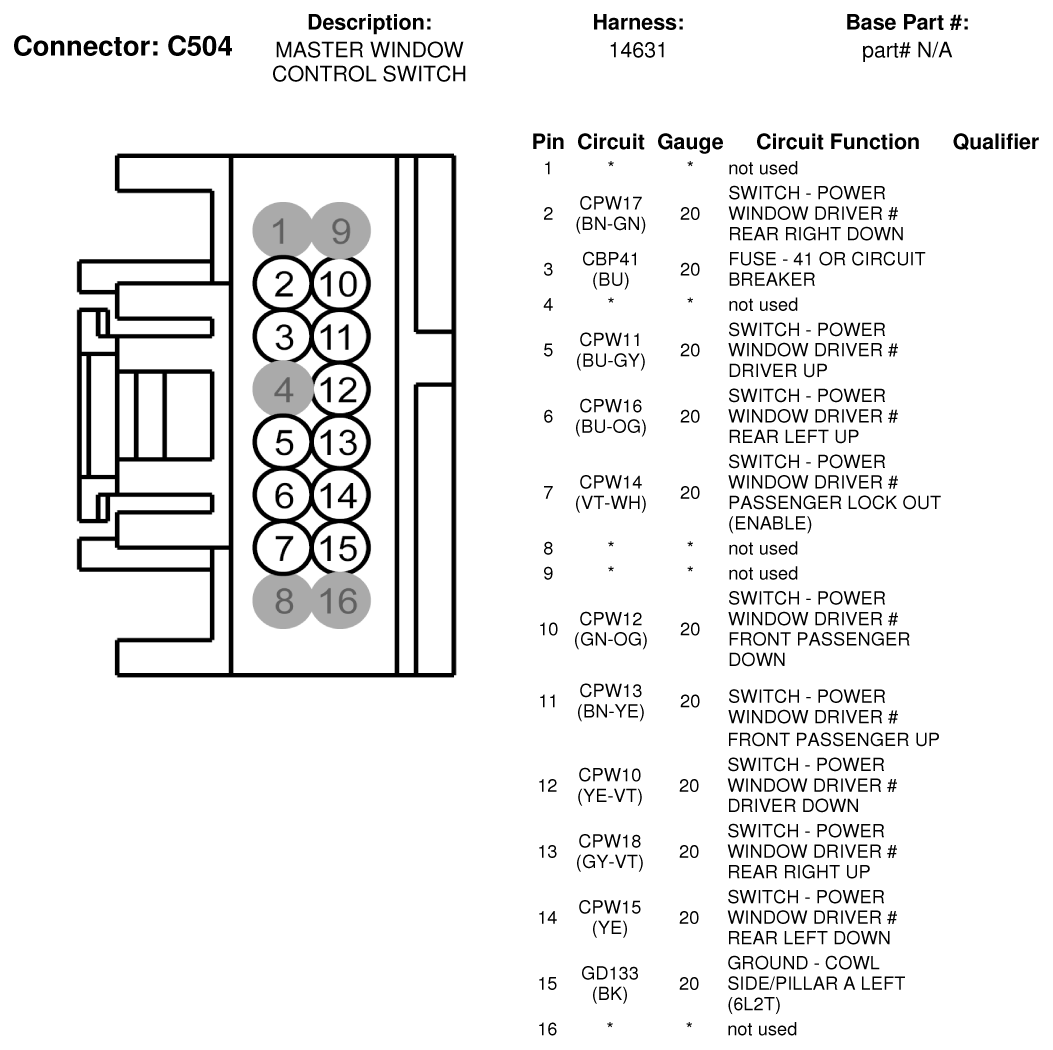 Connector: C504

Description:
MASTER WINDOW CONTROL SWITCH

Harness:
14631

Base Part #:
part# N/A

1 9
2 10
3 11
4 12
5 13
6 14
7 15
8 16

| Pin | Circuit | Gauge | Circuit Function | Qualifier |
|---|---|---|---|---|
| 1 | * | * | not used | |
| 2 | CPW17 (BN-GN) | 20 | SWITCH - POWER WINDOW DRIVER # REAR RIGHT DOWN | |
| 3 | CBP41 (BU) | 20 | FUSE - 41 OR CIRCUIT BREAKER | |
| 4 | * | * | not used | |
| 5 | CPW11 (BU-GY) | 20 | SWITCH - POWER WINDOW DRIVER # DRIVER UP | |
| 6 | CPW16 (BU-OG) | 20 | SWITCH - POWER WINDOW DRIVER # REAR LEFT UP | |
| 7 | CPW14 (VT-WH) | 20 | SWITCH - POWER WINDOW DRIVER # PASSENGER LOCK OUT (ENABLE) | |
| 8 | * | * | not used | |
| 9 | * | * | not used | |
| 10 | CPW12 (GN-OG) | 20 | SWITCH - POWER WINDOW DRIVER # FRONT PASSENGER DOWN | |
| 11 | CPW13 (BN-YE) | 20 | SWITCH - POWER WINDOW DRIVER # FRONT PASSENGER UP | |
| 12 | CPW10 (YE-VT) | 20 | SWITCH - POWER WINDOW DRIVER # DRIVER DOWN | |
| 13 | CPW18 (GY-VT) | 20 | SWITCH - POWER WINDOW DRIVER # REAR RIGHT UP | |
| 14 | CPW15 (YE) | 20 | SWITCH - POWER WINDOW DRIVER # REAR LEFT DOWN | |
| 15 | GD133 (BK) | 20 | GROUND - COWL SIDE/PILLAR A LEFT (6L2T) | |
| 16 | * | * | not used | |