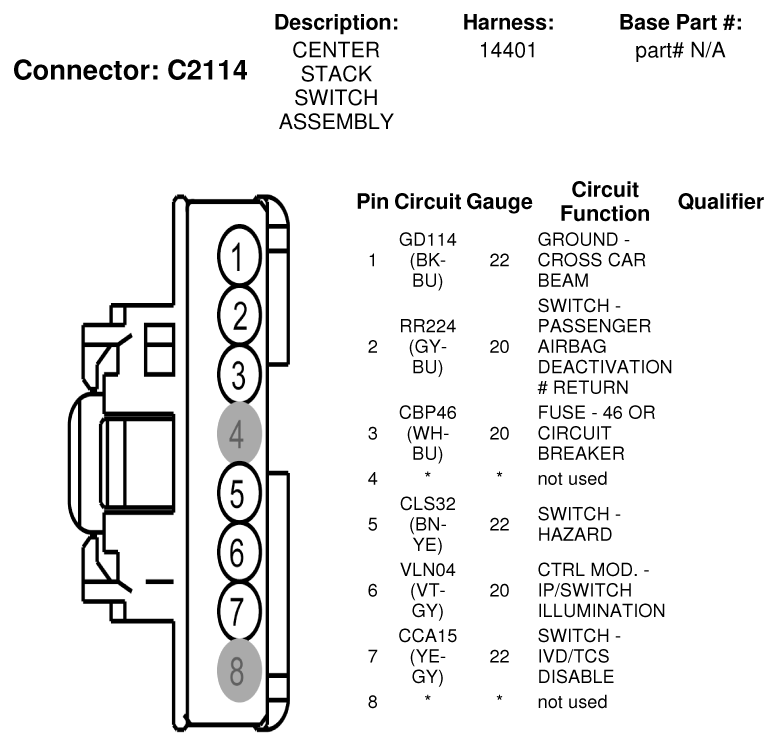 Connector: C2114

Description: CENTER STACK SWITCH ASSEMBLY

Harness: 14401

Base Part #: part# N/A

1
2
3
4
5
6
7
8

| Pin | Circuit | Gauge | Circuit Function | Qualifier |
|---|---|---|---|---|
| 1 | GD114 (BK-BU) | 22 | GROUND - CROSS CAR BEAM | |
| 2 | RR224 (GY-BU) | 20 | SWITCH - PASSENGER AIRBAG DEACTIVATION # RETURN | |
| 3 | CBP46 (WH-BU) | 20 | FUSE - 46 OR CIRCUIT BREAKER | |
| 4 | * | * | not used | |
| 5 | CLS32 (BN-YE) | 22 | SWITCH - HAZARD | |
| 6 | VLN04 (VT-GY) | 20 | CTRL MOD. - IP/SWITCH ILLUMINATION | |
| 7 | CCA15 (YE-GY) | 22 | SWITCH - IVD/TCS DISABLE | |
| 8 | * | * | not used | |