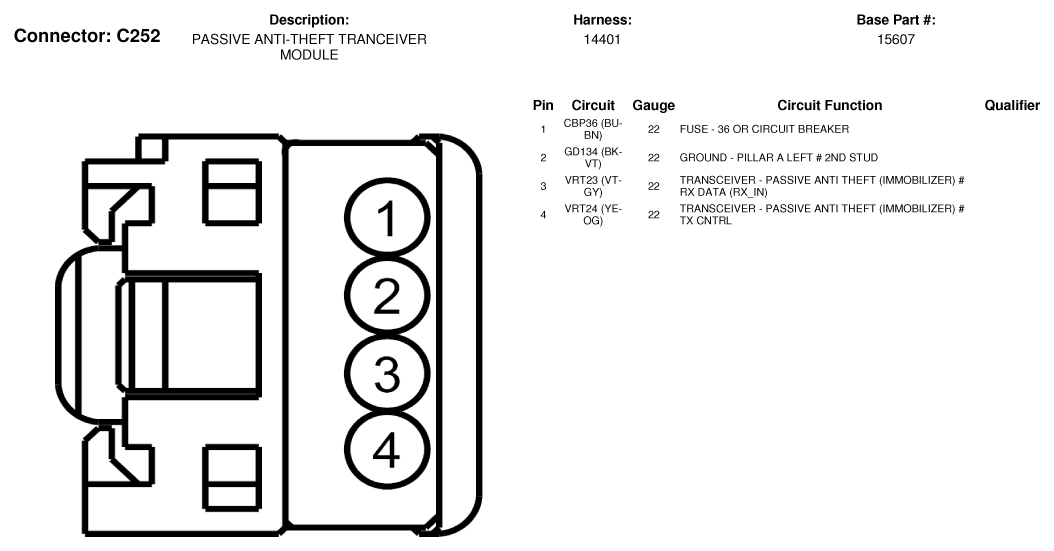 Connector: C252

Description:
PASSIVE ANTI-THEFT TRANCEIVER MODULE

Harness:
14401

Base Part #:
15607

| Pin | Circuit | Gauge | Circuit Function | Qualifier |
|---|---|---|---|---|
| 1 | CBP36 (BU-BN) | 22 | FUSE - 36 OR CIRCUIT BREAKER | |
| 2 | GD134 (BK-VT) | 22 | GROUND - PILLAR A LEFT # 2ND STUD | |
| 3 | VRT23 (VT-GY) | 22 | TRANSCEIVER - PASSIVE ANTI THEFT (IMMOBILIZER) # RX DATA (RX_IN) | |
| 4 | VRT24 (YE-OG) | 22 | TRANSCEIVER - PASSIVE ANTI THEFT (IMMOBILIZER) # TX CNTRL | |

1
2
3
4