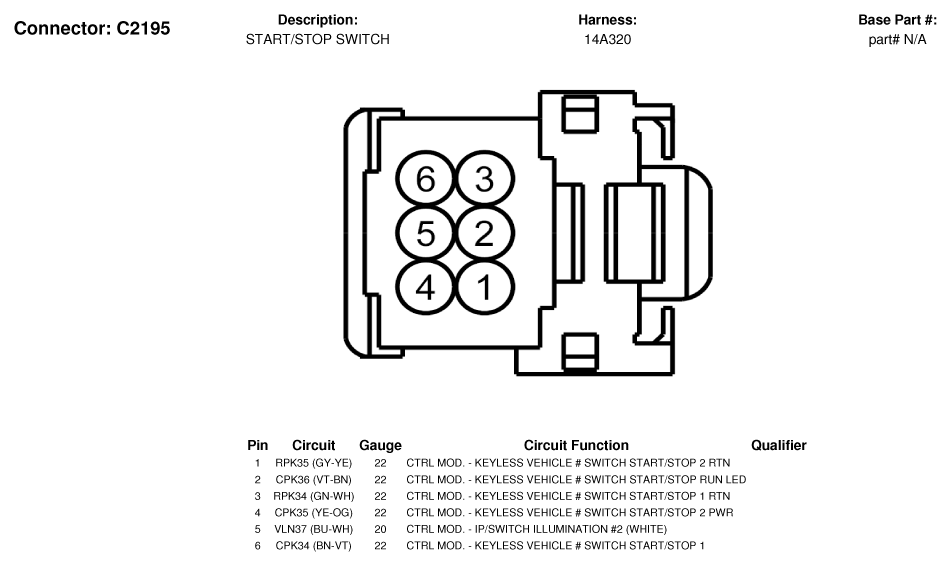 Connector: C2195

Description:
START/STOP SWITCH

Harness:
14A320

Base Part #:
part# N/A

6 3
5 2
4 1

| Pin | Circuit | Gauge | Circuit Function | Qualifier |
|---|---|---|---|---|
| 1 | RPK35 (GY-YE) | 22 | CTRL MOD. - KEYLESS VEHICLE # SWITCH START/STOP 2 RTN | |
| 2 | CPK36 (VT-BN) | 22 | CTRL MOD. - KEYLESS VEHICLE # SWITCH START/STOP RUN LED | |
| 3 | RPK34 (GN-WH) | 22 | CTRL MOD. - KEYLESS VEHICLE # SWITCH START/STOP 1 RTN | |
| 4 | CPK35 (YE-OG) | 22 | CTRL MOD. - KEYLESS VEHICLE # SWITCH START/STOP 2 PWR | |
| 5 | VLN37 (BU-WH) | 20 | CTRL MOD. - IP/SWITCH ILLUMINATION #2 (WHITE) | |
| 6 | CPK34 (BN-VT) | 22 | CTRL MOD. - KEYLESS VEHICLE # SWITCH START/STOP 1 | |