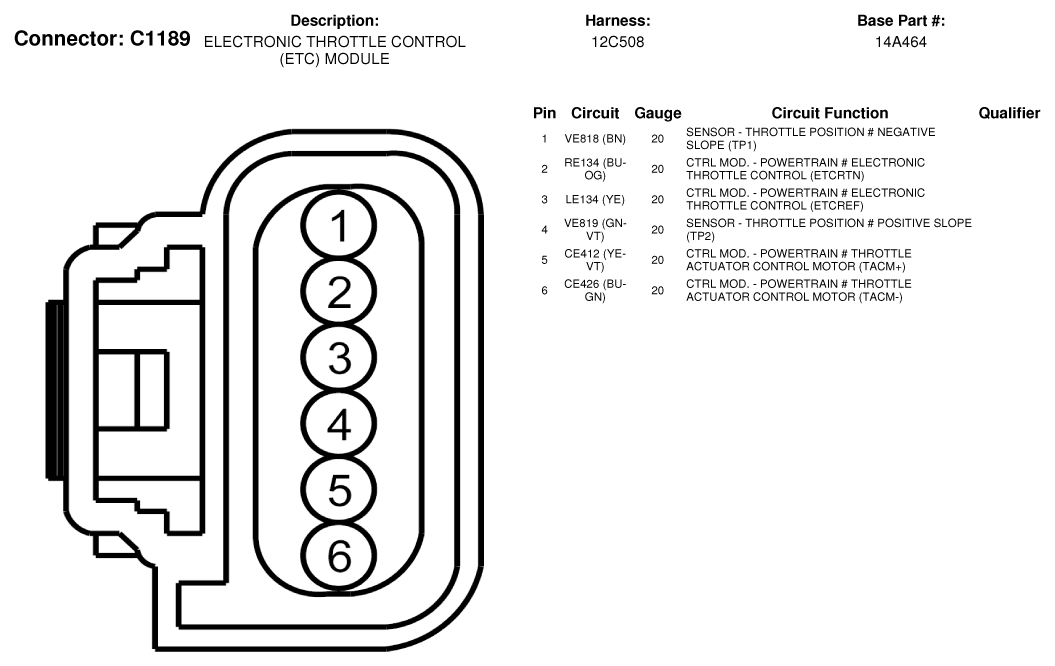 Connector: C1189

Description:
ELECTRONIC THROTTLE CONTROL (ETC) MODULE

Harness:
12C508

Base Part #:
14A464

1
2
3
4
5
6

| Pin | Circuit | Gauge | Circuit Function | Qualifier |
|---|---|---|---|---|
| 1 | VE818 (BN) | 20 | SENSOR - THROTTLE POSITION # NEGATIVE SLOPE (TP1) | |
| 2 | RE134 (BU-OG) | 20 | CTRL MOD. - POWERTRAIN # ELECTRONIC THROTTLE CONTROL (ETCRTN) | |
| 3 | LE134 (YE) | 20 | CTRL MOD. - POWERTRAIN # ELECTRONIC THROTTLE CONTROL (ETCREF) | |
| 4 | VE819 (GN-VT) | 20 | SENSOR - THROTTLE POSITION # POSITIVE SLOPE (TP2) | |
| 5 | CE412 (YE-VT) | 20 | CTRL MOD. - POWERTRAIN # THROTTLE ACTUATOR CONTROL MOTOR (TACM+) | |
| 6 | CE426 (BU-GN) | 20 | CTRL MOD. - POWERTRAIN # THROTTLE ACTUATOR CONTROL MOTOR (TACM-) | |