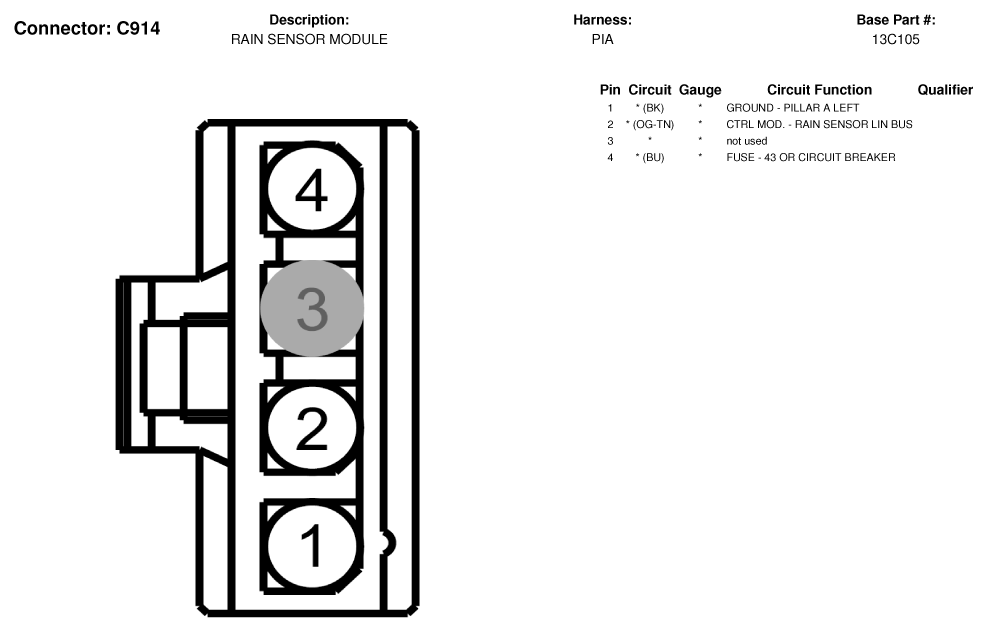 Connector: C914

Description:
RAIN SENSOR MODULE

Harness:
PIA

Base Part #:
13C105

| Pin | Circuit | Gauge | Circuit Function | Qualifier |
|---|---|---|---|---|
| 1 | * (BK) | * | GROUND - PILLAR A LEFT | |
| 2 | * (OG-TN) | * | CTRL MOD. - RAIN SENSOR LIN BUS | |
| 3 | * | * | not used | |
| 4 | * (BU) | * | FUSE - 43 OR CIRCUIT BREAKER | |

4
3
2
1