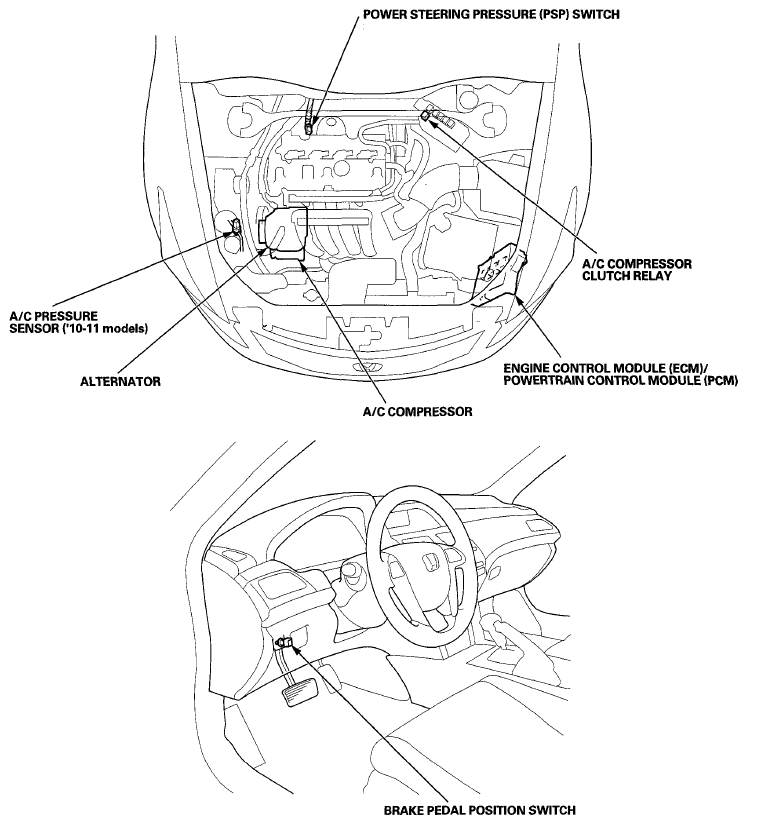 POWER STEERING PRESSURE (PSP) SWITCH

A/C COMPRESSOR CLUTCH RELAY

A/C PRESSURE SENSOR ('10-11 models)

ALTERNATOR

ENGINE CONTROL MODULE (ECM)/ POWERTRAIN CONTROL MODULE (PCM)

A/C COMPRESSOR

BRAKE PEDAL POSITION SWITCH