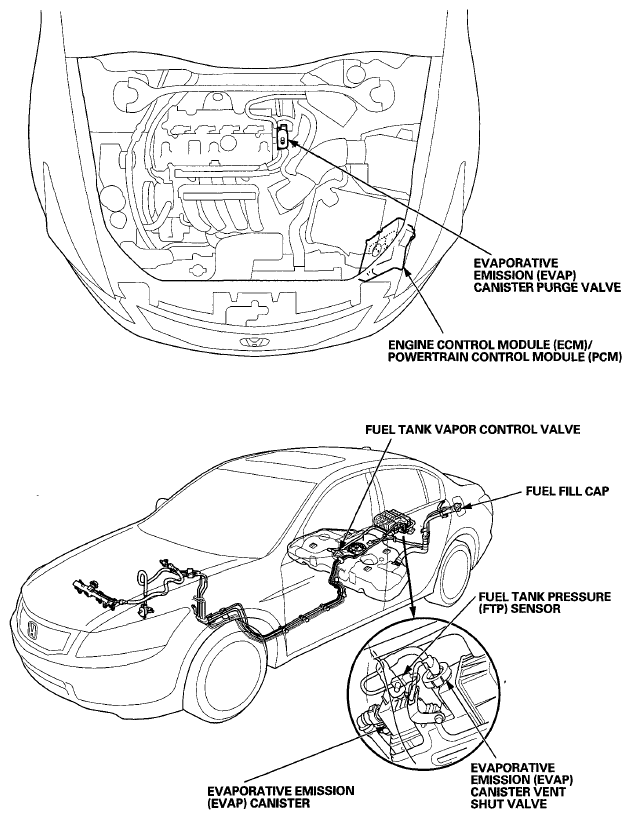 EVAPORATIVE EMISSION (EVAP) CANISTER PURGE VALVE

ENGINE CONTROL MODULE (ECM)/ POWERTRAIN CONTROL MODULE (PCM)

FUEL TANK VAPOR CONTROL VALVE

FUEL FILL CAP

FUEL TANK PRESSURE (FTP) SENSOR

EVAPORATIVE EMISSION (EVAP) CANISTER

EVAPORATIVE EMISSION (EVAP) CANISTER VENT SHUT VALVE