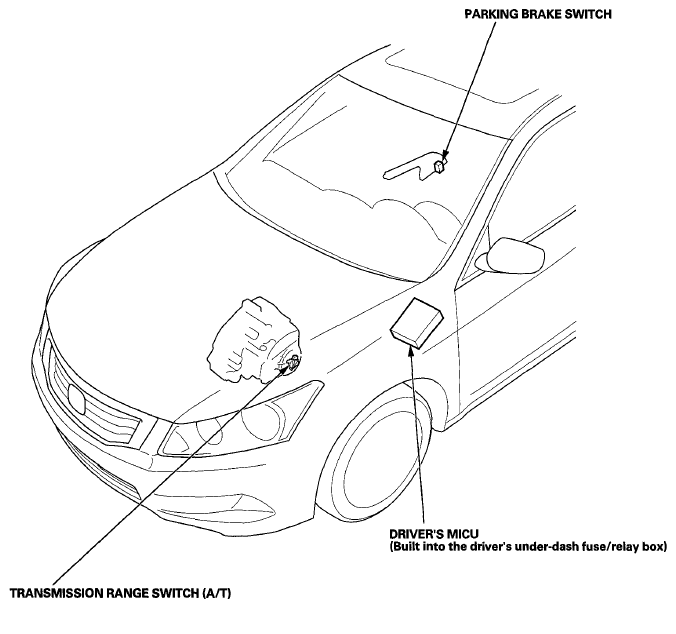 PARKING BRAKE SWITCH

DRIVER'S MICU
(Built into the driver's under-dash fuse/relay box)

TRANSMISSION RANGE SWITCH (A/T)