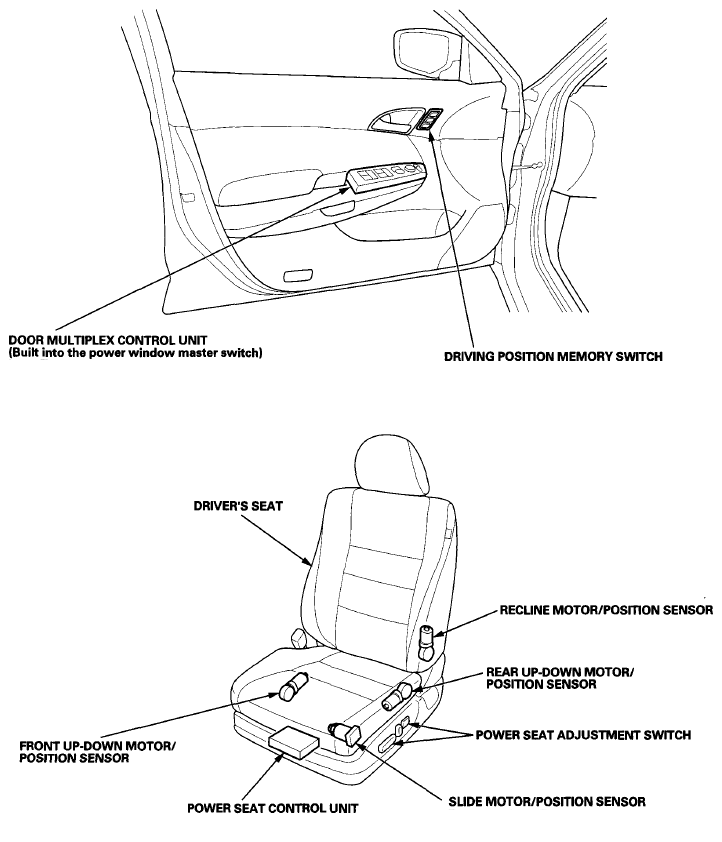 DOOR MULTIPLEX CONTROL UNIT
(Built into the power window master switch)

DRIVING POSITION MEMORY SWITCH

DRIVER'S SEAT

RECLINE MOTOR/POSITION SENSOR

REAR UP-DOWN MOTOR/
POSITION SENSOR

POWER SEAT ADJUSTMENT SWITCH

FRONT UP-DOWN MOTOR/
POSITION SENSOR

POWER SEAT CONTROL UNIT

SLIDE MOTOR/POSITION SENSOR