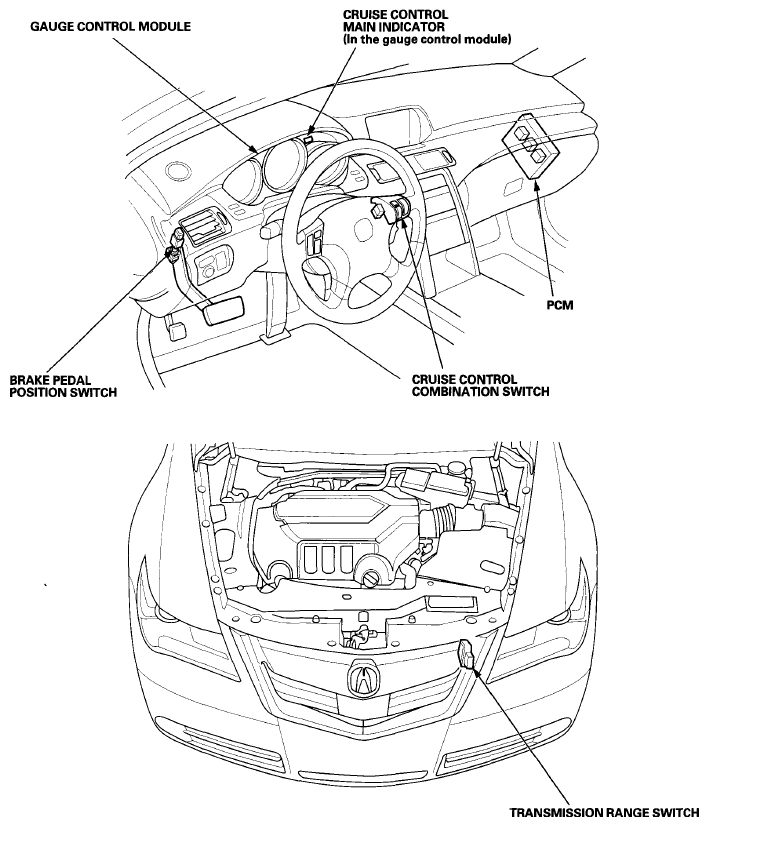 GAUGE CONTROL MODULE

CRUISE CONTROL
MAIN INDICATOR
(In the gauge control module)

PCM

BRAKE PEDAL
POSITION SWITCH

CRUISE CONTROL
COMBINATION SWITCH

TRANSMISSION RANGE SWITCH