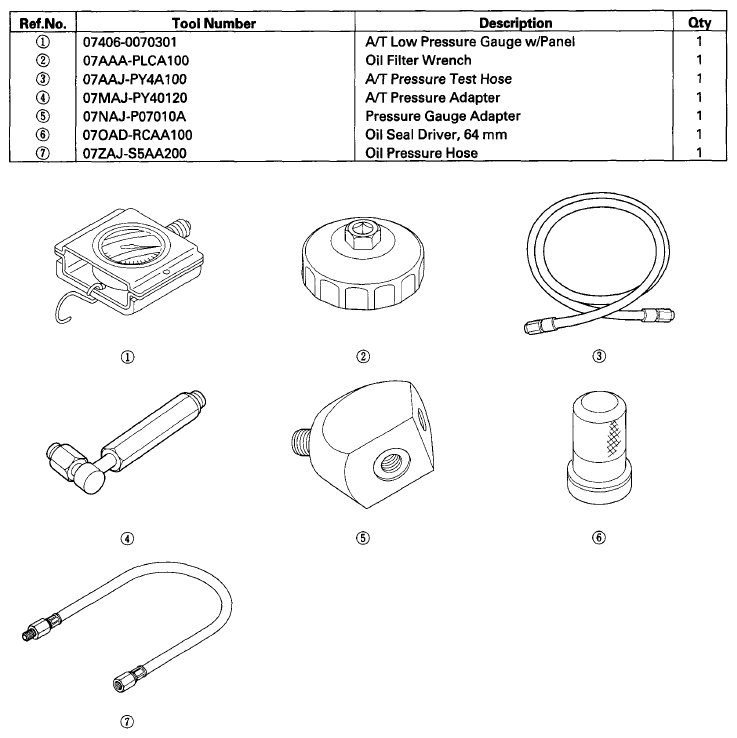 | Ref.No. | Tool Number | Description | Qty |
|---|---|---|---|
| ① | 07406-0070301 | A/T Low Pressure Gauge w/Panel | 1 |
| ② | 07AAA-PLCA100 | Oil Filter Wrench | 1 |
| ③ | 07AAJ-PY4A100 | A/T Pressure Test Hose | 1 |
| ④ | 07MAJ-PY40120 | A/T Pressure Adapter | 1 |
| ⑤ | 07NAJ-P07010A | Pressure Gauge Adapter | 1 |
| ⑥ | 07OAD-RCAA100 | Oil Seal Driver, 64 mm | 1 |
| ⑦ | 07ZAJ-S5AA200 | Oil Pressure Hose | 1 |

①

②

③

④

⑤

⑥

⑦