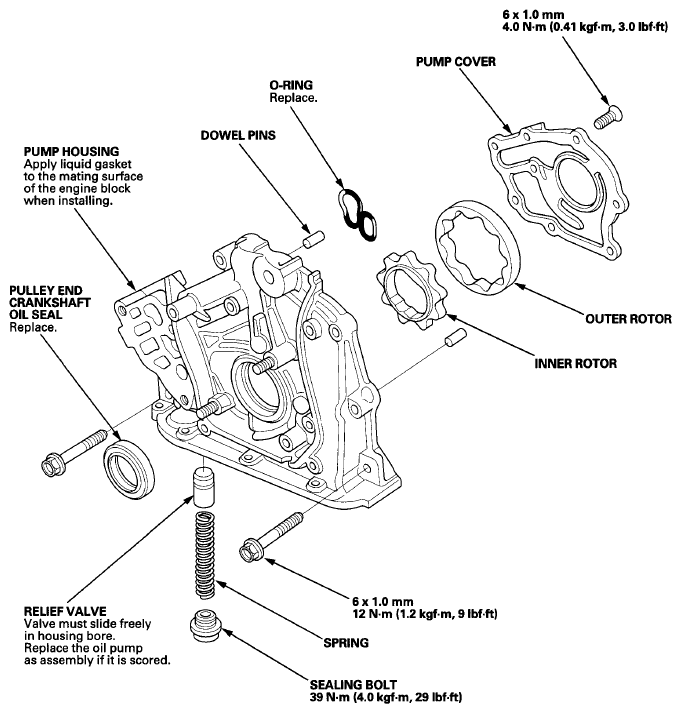 6 x 1.0 mm
4.0 N·m (0.41 kgf·m, 3.0 lbf·ft)

PUMP COVER

O-RING
Replace.

DOWEL PINS

PUMP HOUSING
Apply liquid gasket to the mating surface of the engine block when installing.

PULLEY END CRANKSHAFT OIL SEAL
Replace.

OUTER ROTOR

INNER ROTOR

6 x 1.0 mm
12 N·m (1.2 kgf·m, 9 lbf·ft)

RELIEF VALVE
Valve must slide freely in housing bore. Replace the oil pump as assembly if it is scored.

SPRING

SEALING BOLT
39 N·m (4.0 kgf·m, 29 lbf·ft)