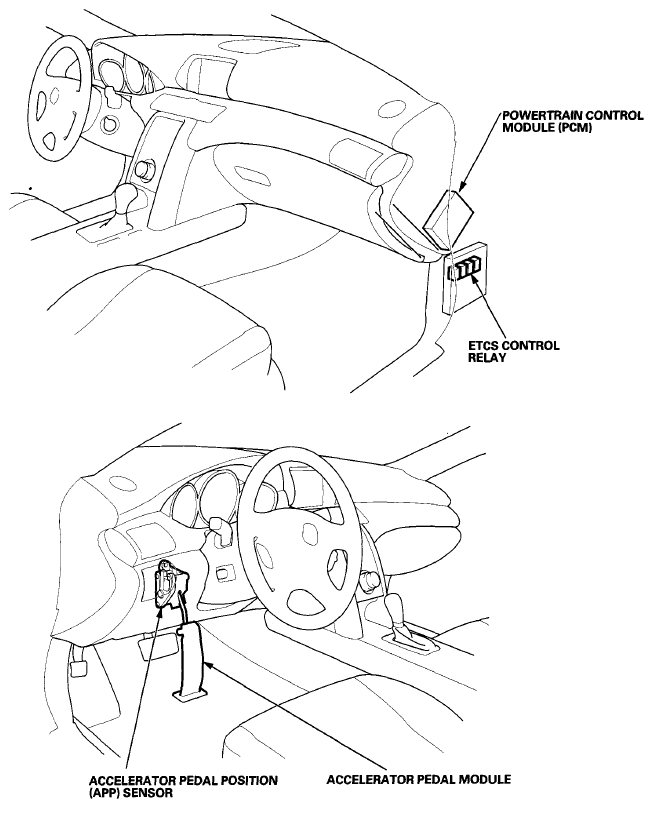 POWERTRAIN CONTROL MODULE (PCM)

ETCS CONTROL RELAY

ACCELERATOR PEDAL POSITION (APP) SENSOR

ACCELERATOR PEDAL MODULE