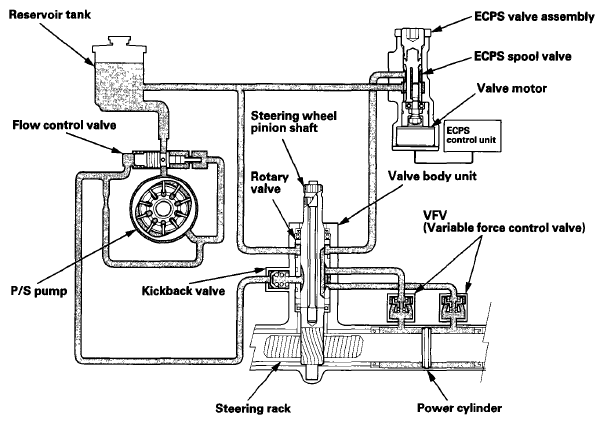 Reservoir tank

ECPS valve assembly

ECPS spool valve

Valve motor

ECPS control unit

Flow control valve

Steering wheel pinion shaft

Rotary valve

Valve body unit

VFV (Variable force control valve)

P/S pump

Kickback valve

Steering rack

Power cylinder