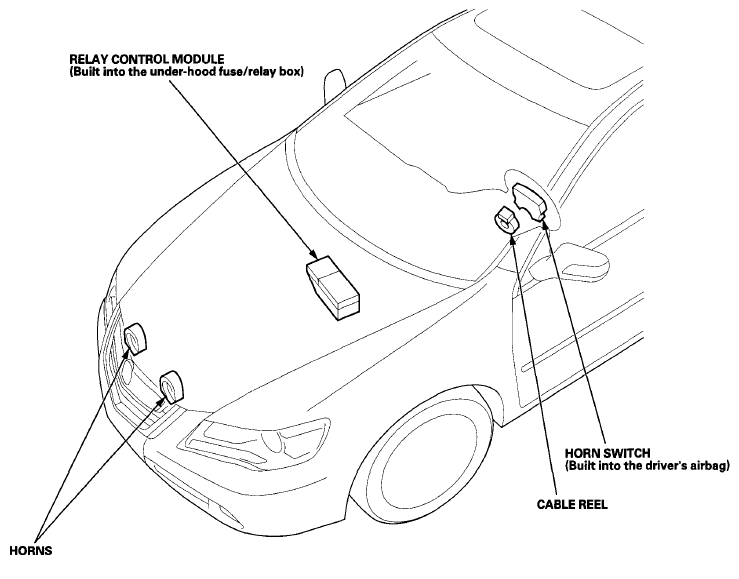 RELAY CONTROL MODULE
(Built into the under-hood fuse/relay box)

HORN SWITCH
(Built into the driver's airbag)

CABLE REEL

HORNS