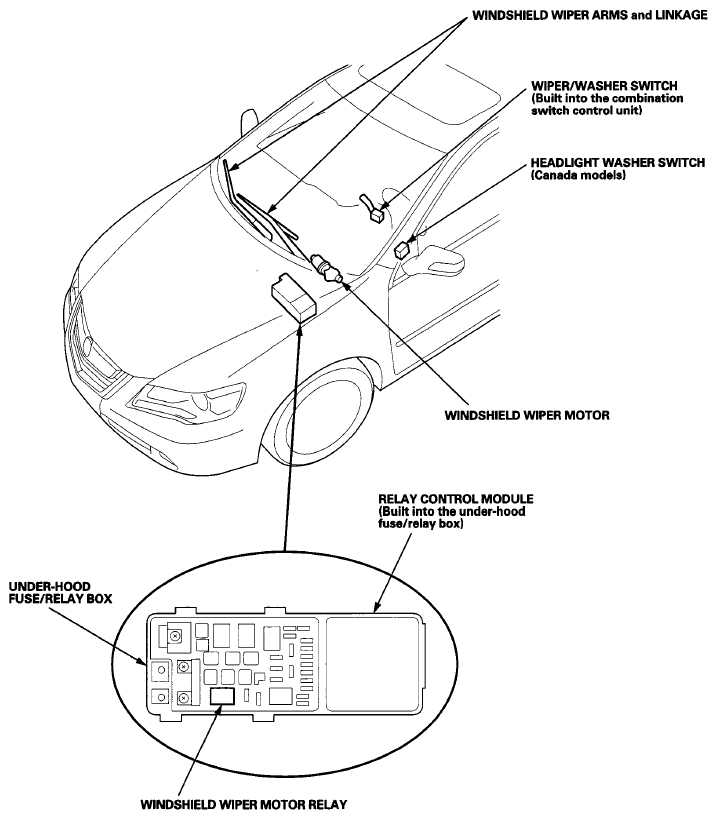 WINDSHIELD WIPER ARMS and LINKAGE

WIPER/WASHER SWITCH
(Built into the combination switch control unit)

HEADLIGHT WASHER SWITCH
(Canada models)

WINDSHIELD WIPER MOTOR

RELAY CONTROL MODULE
(Built into the under-hood fuse/relay box)

UNDER-HOOD
FUSE/RELAY BOX

WINDSHIELD WIPER MOTOR RELAY