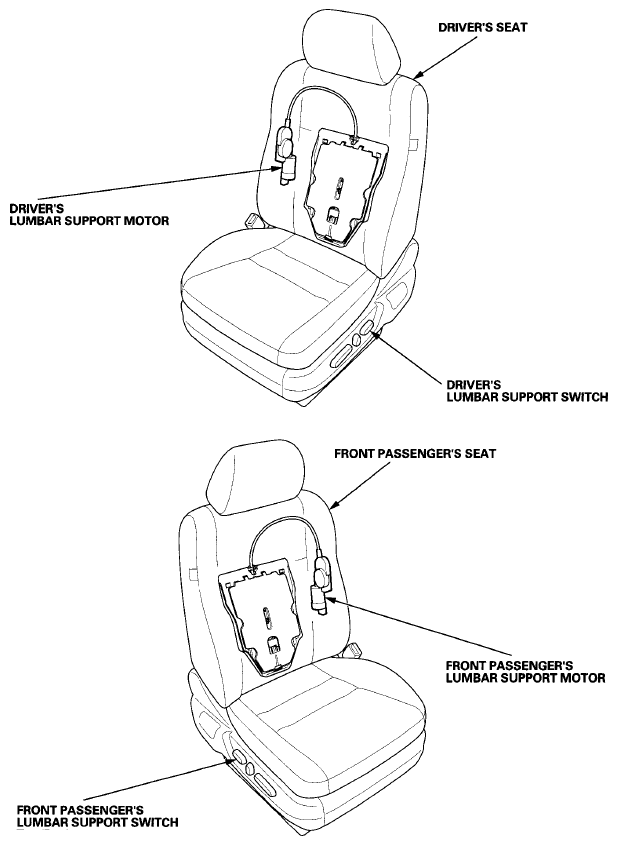 DRIVER'S SEAT

DRIVER'S
LUMBAR SUPPORT MOTOR

DRIVER'S
LUMBAR SUPPORT SWITCH

FRONT PASSENGER'S SEAT

FRONT PASSENGER'S
LUMBAR SUPPORT MOTOR

FRONT PASSENGER'S
LUMBAR SUPPORT SWITCH