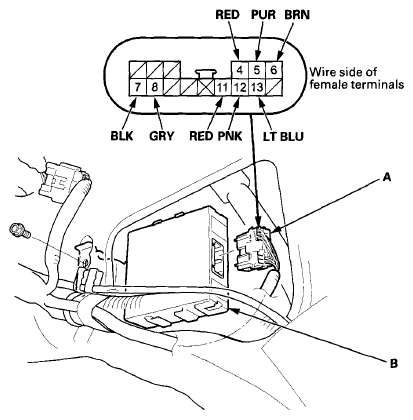 RED PUR BRN

4 5 6
7 8 11 12 13

Wire side of female terminals

BLK GRY RED PNK LT BLU

A

B