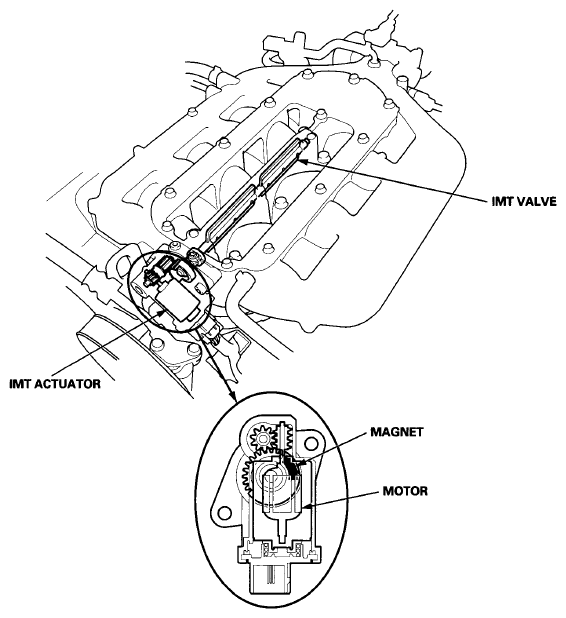 IMT VALVE

IMT ACTUATOR

MAGNET

MOTOR