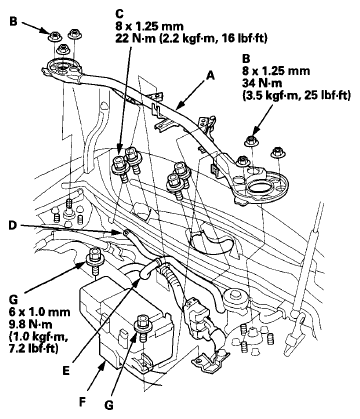 B

C
8 x 1.25 mm
22 N·m (2.2 kgf·m, 16 lbf·ft)

A

B
8 x 1.25 mm
34 N·m
(3.5 kgf·m, 25 lbf·ft)

D

G
6 x 1.0 mm
9.8 N·m
(1.0 kgf·m,
7.2 lbf·ft)

E

F

G