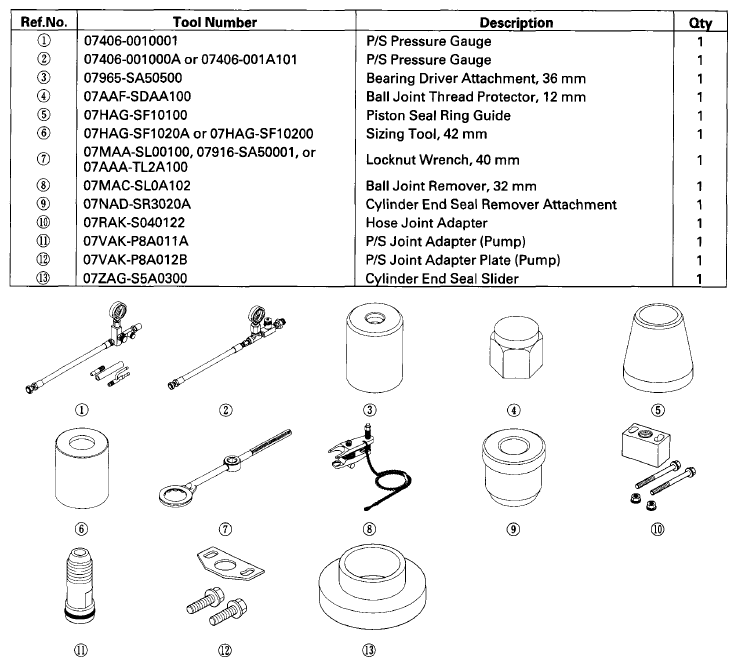 | Ref.No. | Tool Number | Description | Qty |
|---|---|---|---|
| ① | 07406-0010001 | P/S Pressure Gauge | 1 |
| ② | 07406-001000A or 07406-001A101 | P/S Pressure Gauge | 1 |
| ③ | 07965-SA50500 | Bearing Driver Attachment, 36 mm | 1 |
| ④ | 07AAF-SDAA100 | Ball Joint Thread Protector, 12 mm | 1 |
| ⑤ | 07HAG-SF10100 | Piston Seal Ring Guide | 1 |
| ⑥ | 07HAG-SF1020A or 07HAG-SF10200 | Sizing Tool, 42 mm | 1 |
| ⑦ | 07MAA-SL00100, 07916-SA50001, or 07AAA-TL2A100 | Locknut Wrench, 40 mm | 1 |
| ⑧ | 07MAC-SL0A102 | Ball Joint Remover, 32 mm | 1 |
| ⑨ | 07NAD-SR3020A | Cylinder End Seal Remover Attachment | 1 |
| ⑩ | 07RAK-S040122 | Hose Joint Adapter | 1 |
| ⑪ | 07VAK-P8A011A | P/S Joint Adapter (Pump) | 1 |
| ⑫ | 07VAK-P8A012B | P/S Joint Adapter Plate (Pump) | 1 |
| ⑬ | 07ZAG-S5A0300 | Cylinder End Seal Slider | 1 |

①
②
③
④
⑤
⑥
⑦
⑧
⑨
⑩
⑪
⑫
⑬