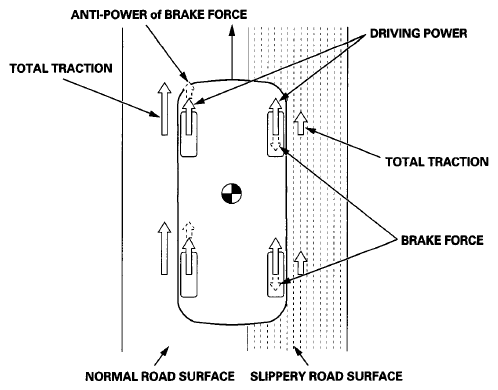 ANTI-POWER of BRAKE FORCE

DRIVING POWER

TOTAL TRACTION

TOTAL TRACTION

BRAKE FORCE

NORMAL ROAD SURFACE

SLIPPERY ROAD SURFACE