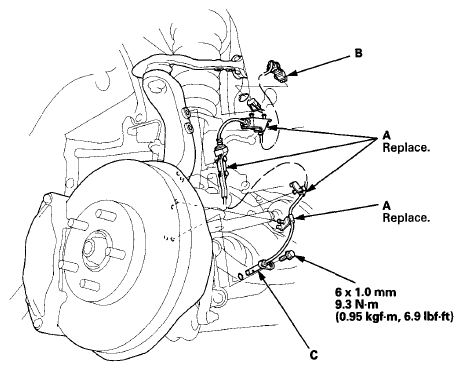 B

A
Replace.

A
Replace.

6 x 1.0 mm
9.3 N·m
(0.95 kgf·m, 6.9 lbf·ft)

C