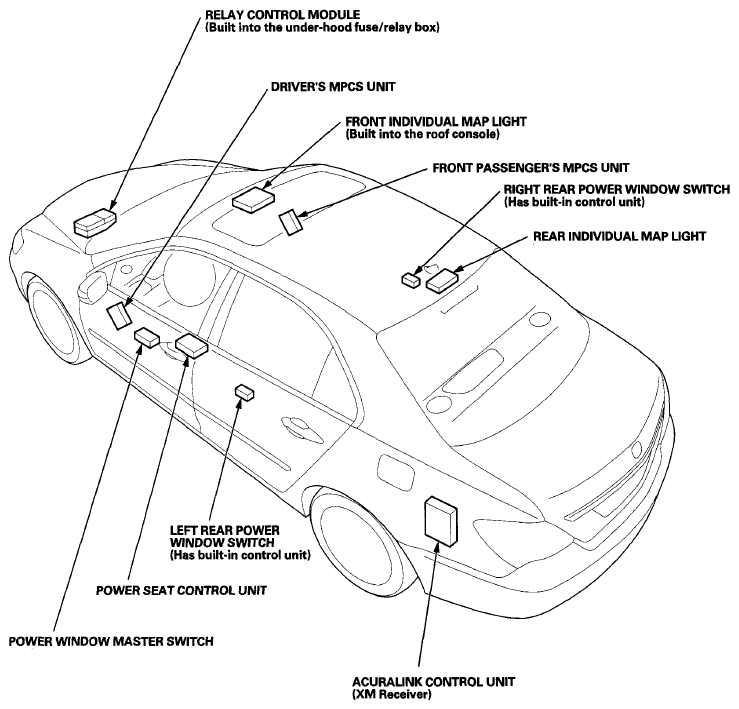 RELAY CONTROL MODULE
(Built into the under-hood fuse/relay box)

DRIVER'S MPCS UNIT

FRONT INDIVIDUAL MAP LIGHT
(Built into the roof console)

FRONT PASSENGER'S MPCS UNIT

RIGHT REAR POWER WINDOW SWITCH
(Has built-in control unit)

REAR INDIVIDUAL MAP LIGHT

LEFT REAR POWER WINDOW SWITCH
(Has built-in control unit)

POWER SEAT CONTROL UNIT

POWER WINDOW MASTER SWITCH

ACURALINK CONTROL UNIT
(XM Receiver)