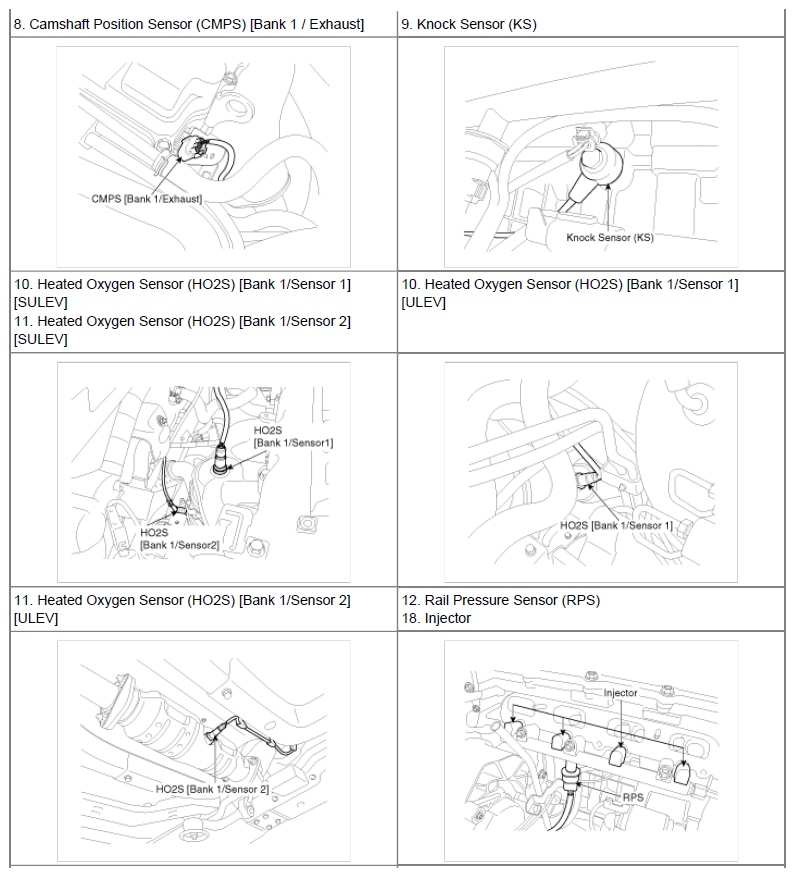 | 8. Camshaft Position Sensor (CMPS) [Bank 1 / Exhaust] | 9. Knock Sensor (KS) |
|---|---|
| CMPS [Bank 1/Exhaust] | Knock Sensor (KS) |
| 10. Heated Oxygen Sensor (HO2S) [Bank 1/Sensor 1] [SULEV] 11. Heated Oxygen Sensor (HO2S) [Bank 1/Sensor 2] [SULEV] | 10. Heated Oxygen Sensor (HO2S) [Bank 1/Sensor 1] [ULEV] |
| HO2S [Bank 1/Sensor1] HO2S [Bank 1/Sensor2] | HO2S [Bank 1/Sensor 1] |
| 11. Heated Oxygen Sensor (HO2S) [Bank 1/Sensor 2] [ULEV] | 12. Rail Pressure Sensor (RPS) 18. Injector |
| HO2S [Bank 1/Sensor 2] | Injector RPS |