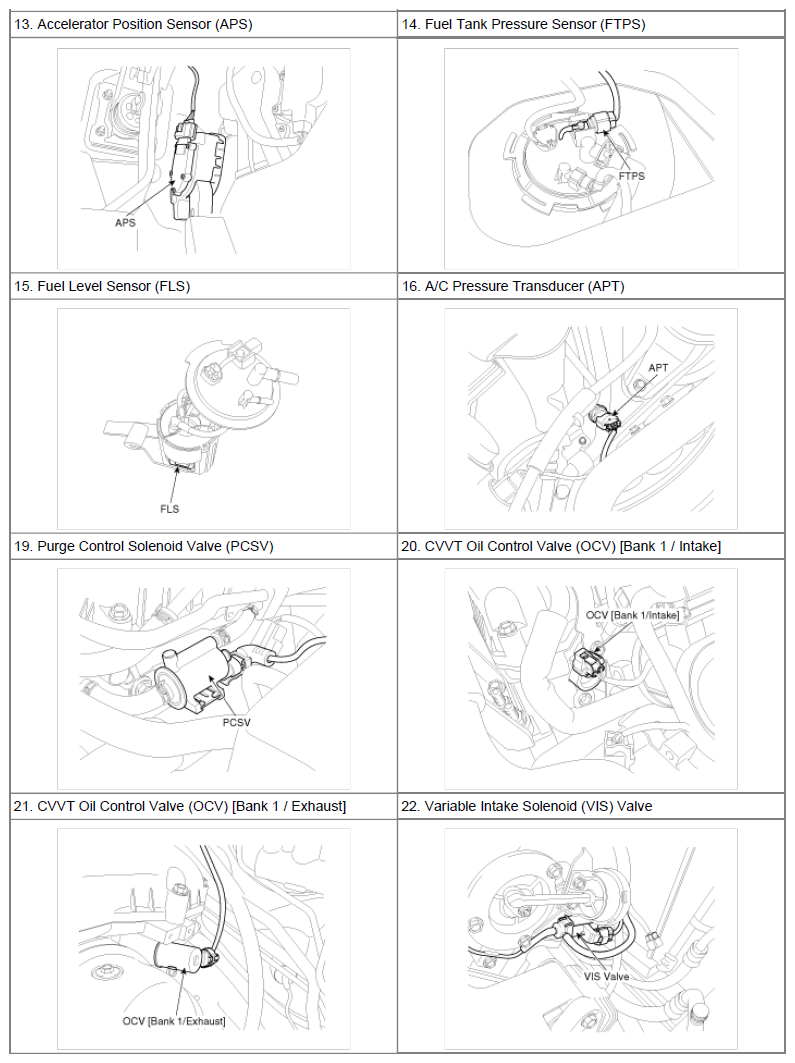 | 13. Accelerator Position Sensor (APS) | 14. Fuel Tank Pressure Sensor (FTPS) |
|---|---|
| APS | FTPS |
| 15. Fuel Level Sensor (FLS) | 16. A/C Pressure Transducer (APT) |
| FLS | APT |
| 19. Purge Control Solenoid Valve (PCSV) | 20. CVVT Oil Control Valve (OCV) [Bank 1 / Intake] |
| PCSV | OCV [Bank 1/Intake] |
| 21. CVVT Oil Control Valve (OCV) [Bank 1 / Exhaust] | 22. Variable Intake Solenoid (VIS) Valve |
| OCV [Bank 1/Exhaust] | VIS Valve |