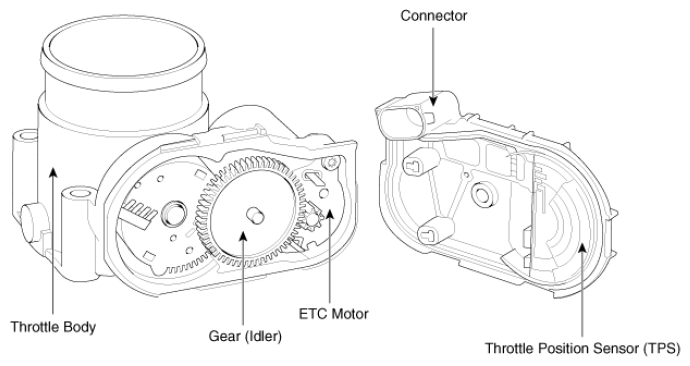 Connector

Throttle Body

Gear (Idler)

ETC Motor

Throttle Position Sensor (TPS)