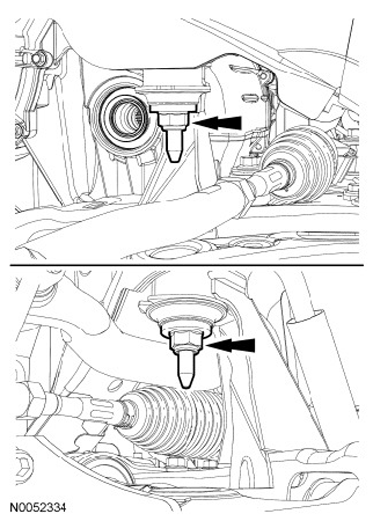 N0052334