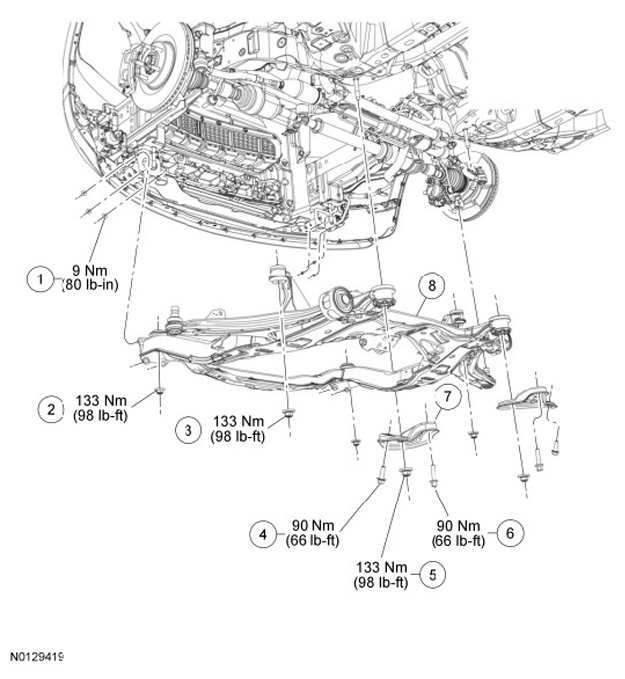 1
9 Nm
(80 lb-in)

8

2
133 Nm
(98 lb-ft)

3
133 Nm
(98 lb-ft)

7

4
90 Nm
(66 lb-ft)

90 Nm
(66 lb-ft)
6

133 Nm
(98 lb-ft)
5

N0129419