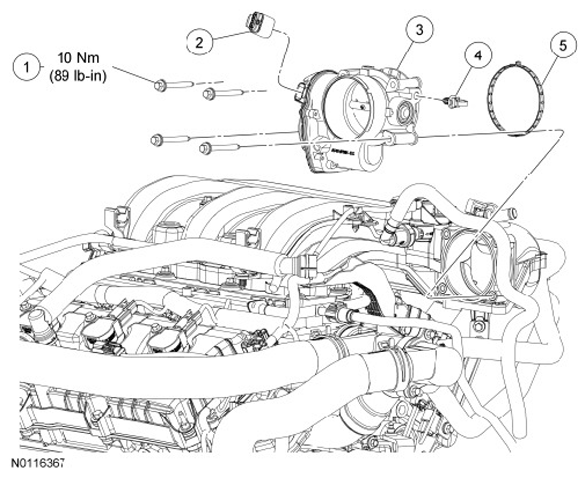 1
10 Nm
(89 lb-in)
2
3
4
5
N0116367